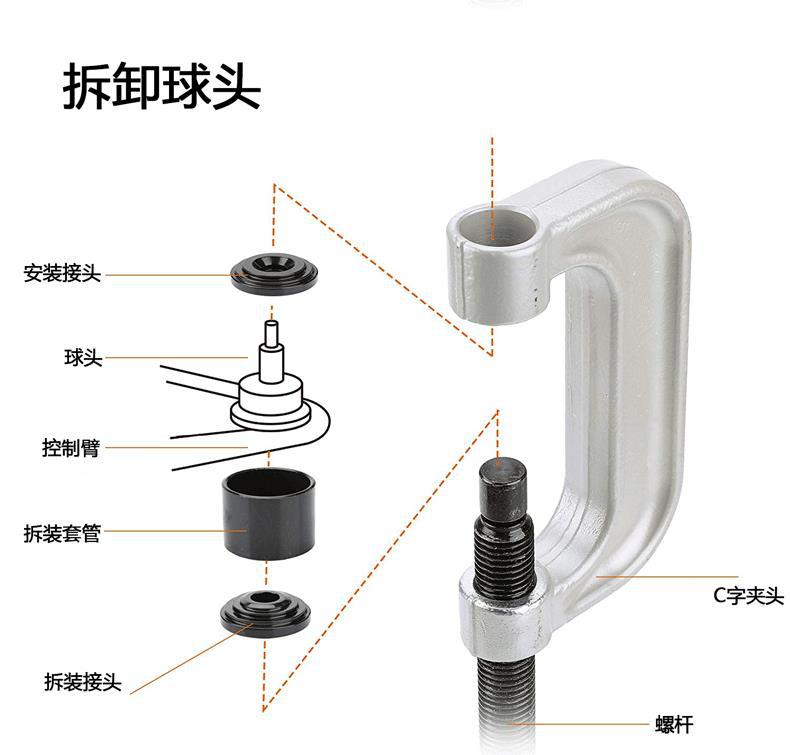 拆卸球头

安装接头

球头

控制臂

拆装套管

拆装接头

C字夹头

螺杆