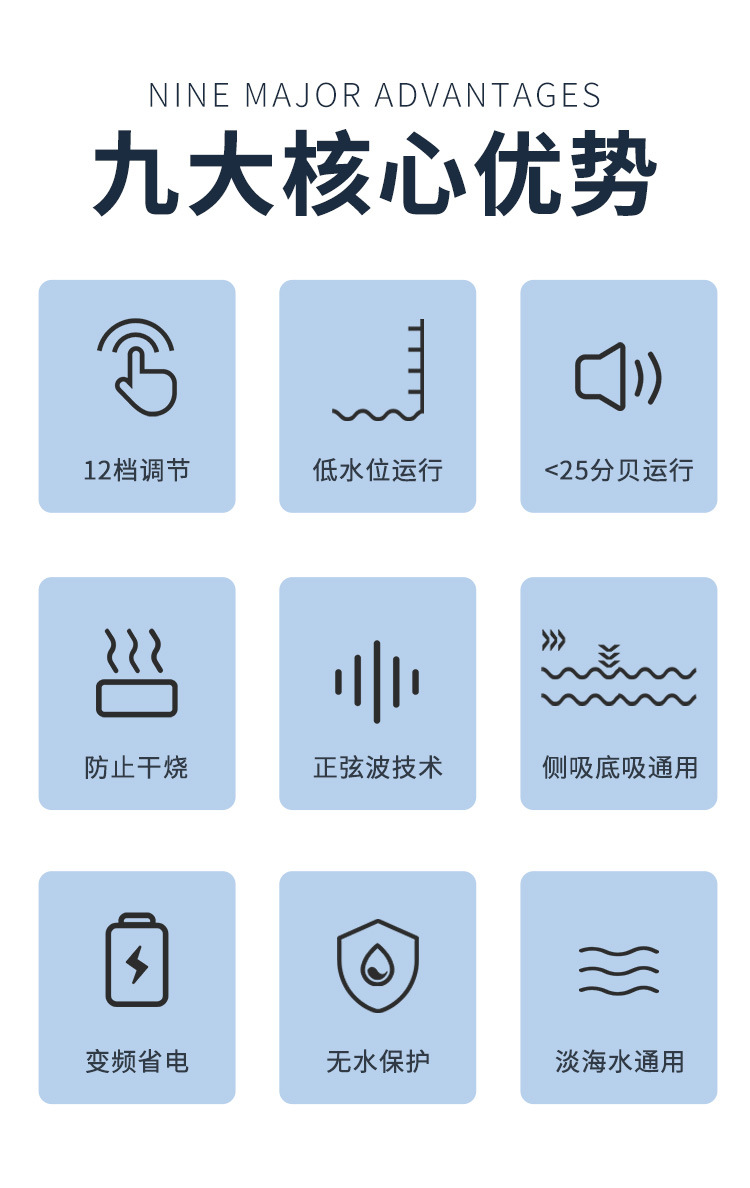 NINE MAJOR ADVANTAGES

九大核心优势

12档调节

低水位运行

<25分贝运行

防止干烧

正弦波技术

侧吸底吸通用

变频省电

无水保护

淡海水通用