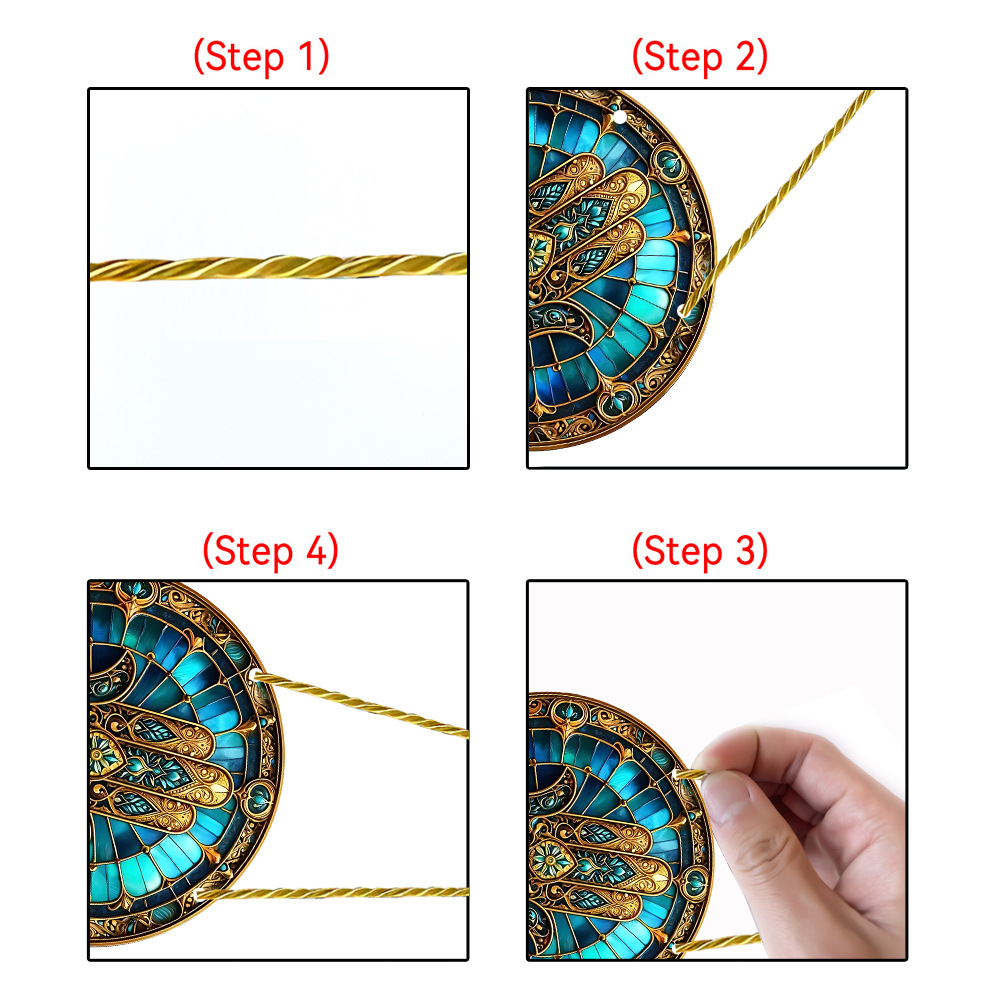 (Step 1)

(Step 2)

(Step 4)

(Step 3)