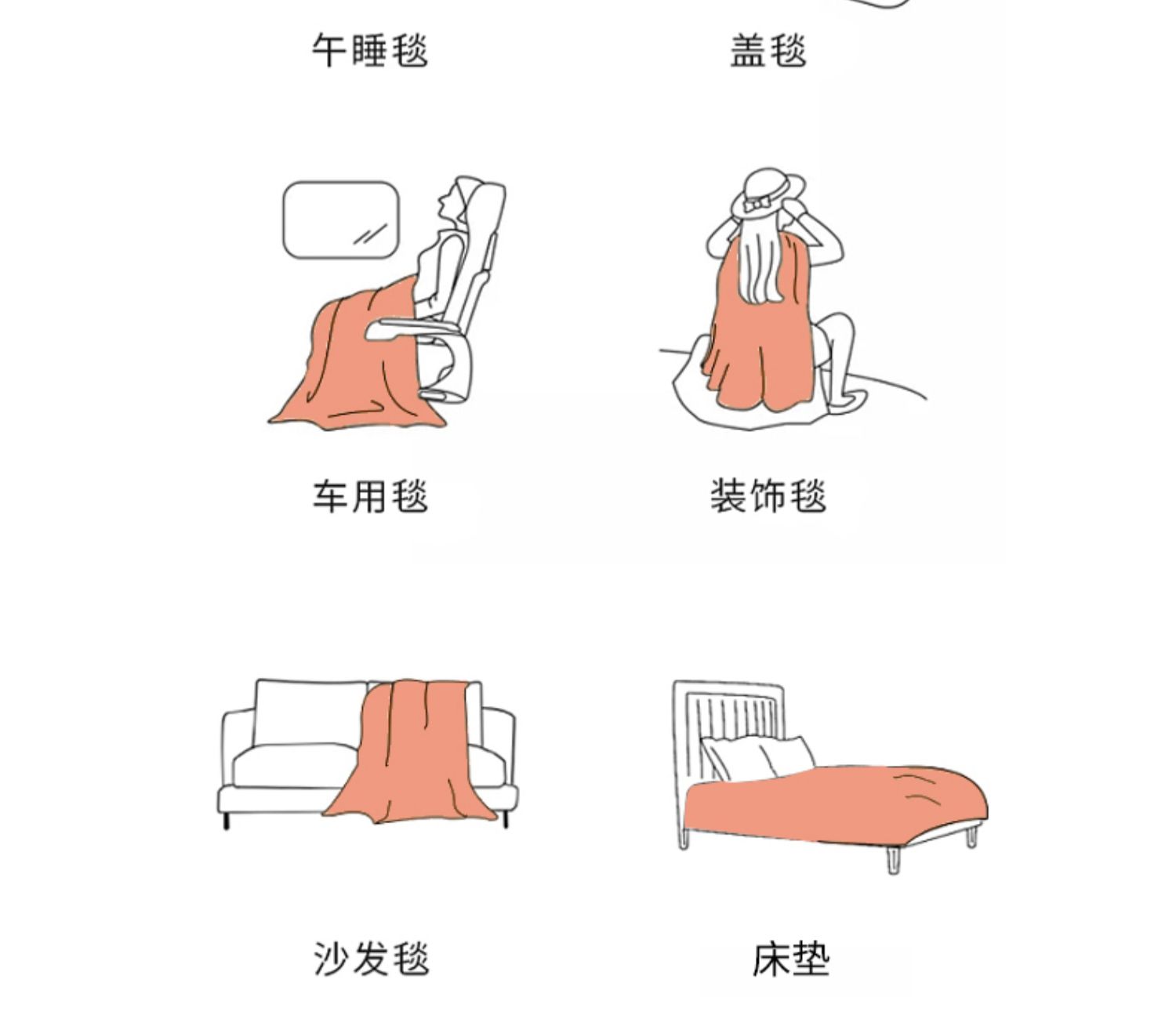 午睡毯

盖毯

车用毯

装饰毯

沙发毯

床垫