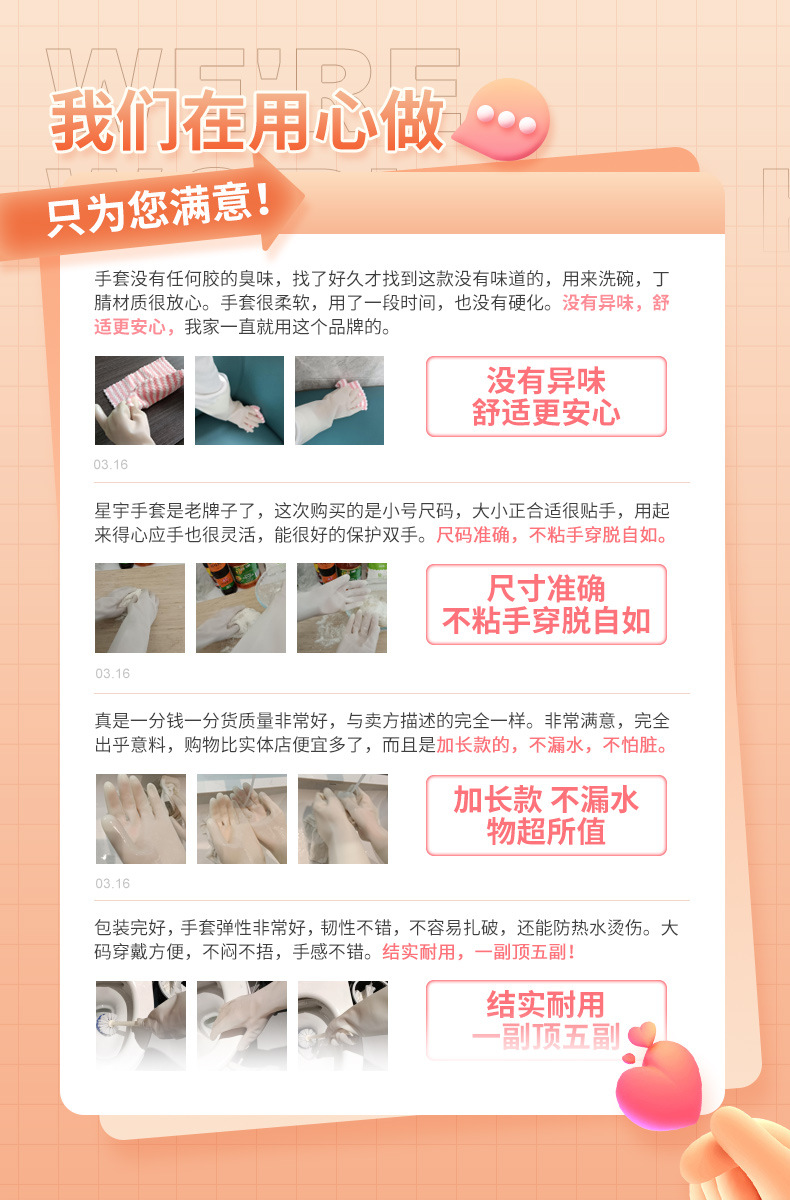 WE'RE

我们在用心做

只为您满意！

手套没有任何胶的臭味，找了好久才找到这款没有味道的，用来洗碗，丁腈材质很放心。手套很柔软，用了一段时间，也没有硬化。没有异味，舒适更安心，我家一直就用这个品牌的。

没有异味
舒适更安心

03.16

星宇手套是老牌子了，这次购买的是小号尺码，大小正合适很贴手，用起来得心应手也很灵活，能很好的保护双手。尺码准确，不粘手穿脱自如。

尺寸准确
不粘手穿脱自如

03.16

真是一分钱一分货质量非常好，与卖方描述的完全一样。非常满意，完全出乎意料，购物比实体店便宜多了，而且是加长款的，不漏水，不怕脏。

加长款 不漏水
物超所值

03.16

包装完好，手套弹性非常好，韧性不错，不容易扎破，还能防热水烫伤。大码穿戴方便，不闷不捂，手感不错。结实耐用，一副顶五副！

结实耐用
一副顶五副