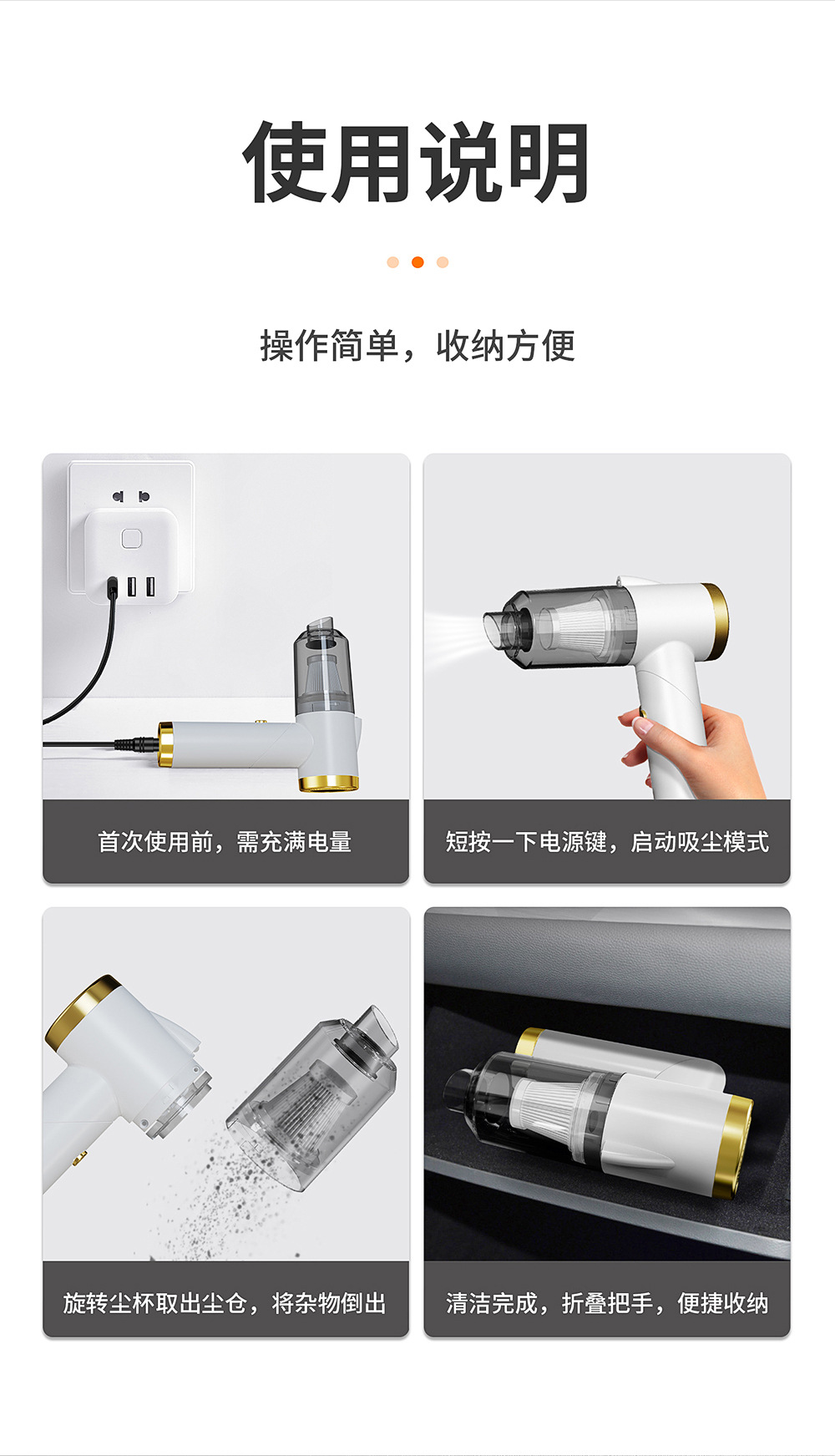 使用说明

操作简单，收纳方便

首次使用前，需充满电量

短按一下电源键，启动吸尘模式

旋转尘杯取出尘仓，将杂物倒出

清洁完成，折叠把手，便捷收纳