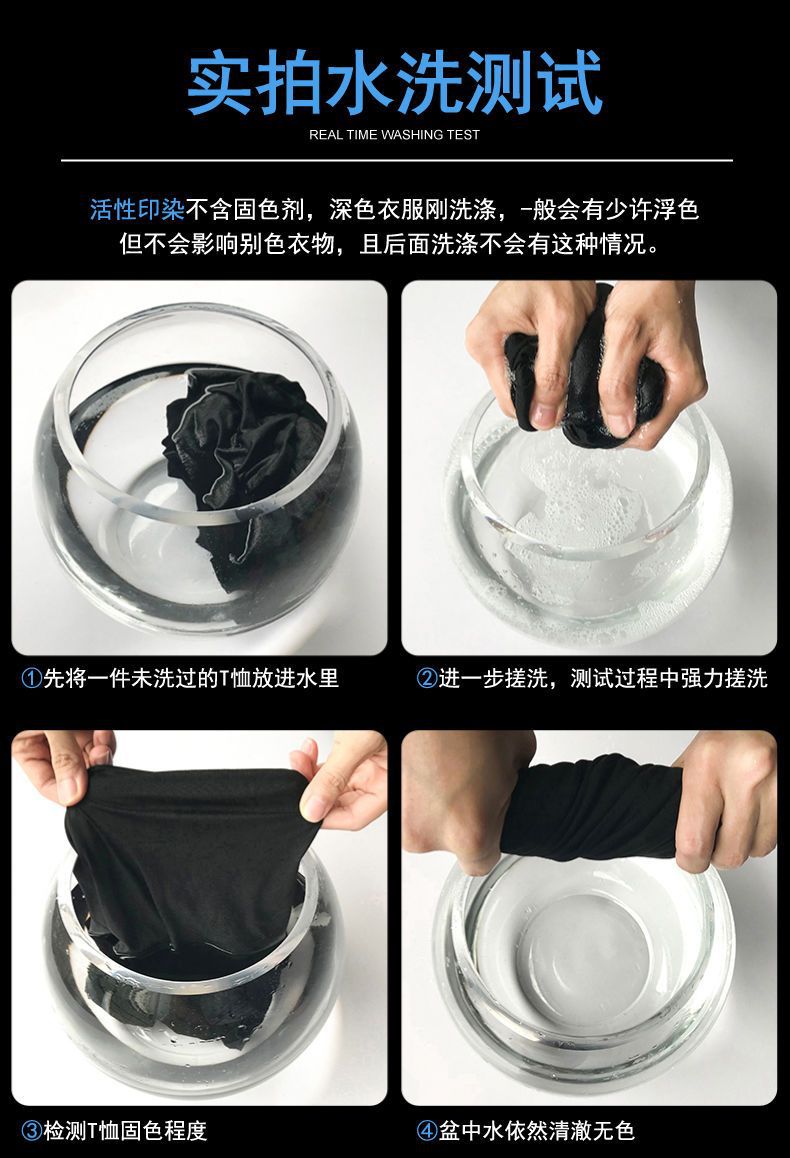 实拍水洗测试

REAL TIME WASHING TEST

活性印染不含固色剂，深色衣服刚洗涤，-般会有少许浮色
但不会影响别色衣物，且后面洗涤不会有这种情况。

①先将一件未洗过的T恤放进水里

②进一步搓洗，测试过程中强力搓洗

③检测T恤固色程度

④盆中水依然清澈无色