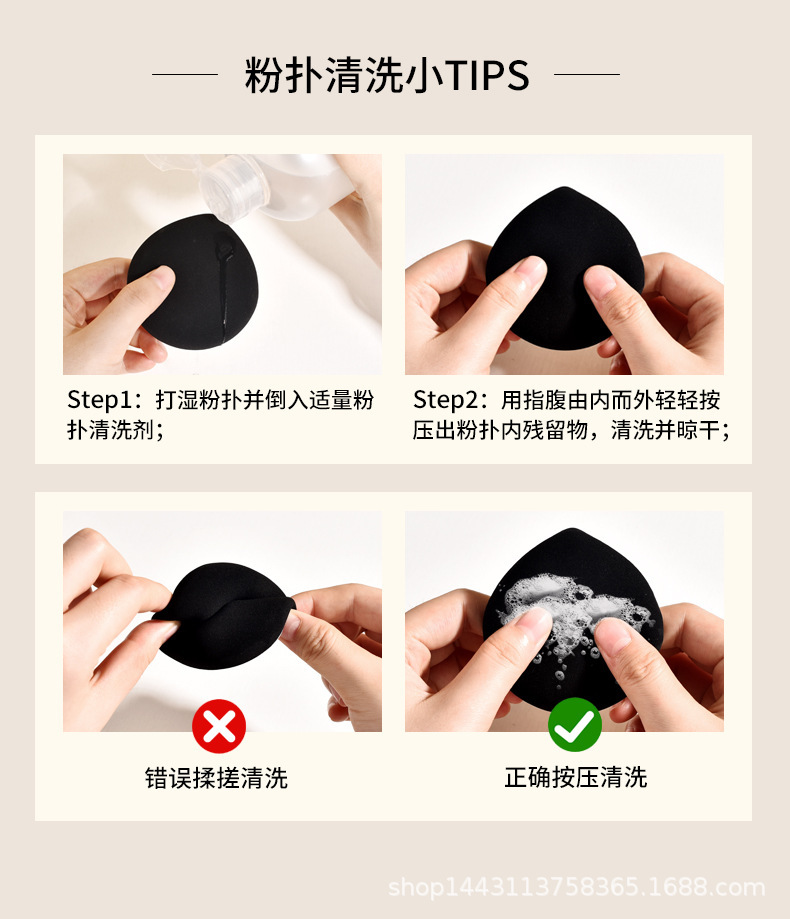 粉扑清洗小TIPS

Step1：打湿粉扑并倒入适量粉扑清洗剂；

Step2：用指腹由内而外轻轻按压出粉扑内残留物，清洗并晾干；

错误揉搓清洗

正确按压清洗

shop1443113758365.1688.com