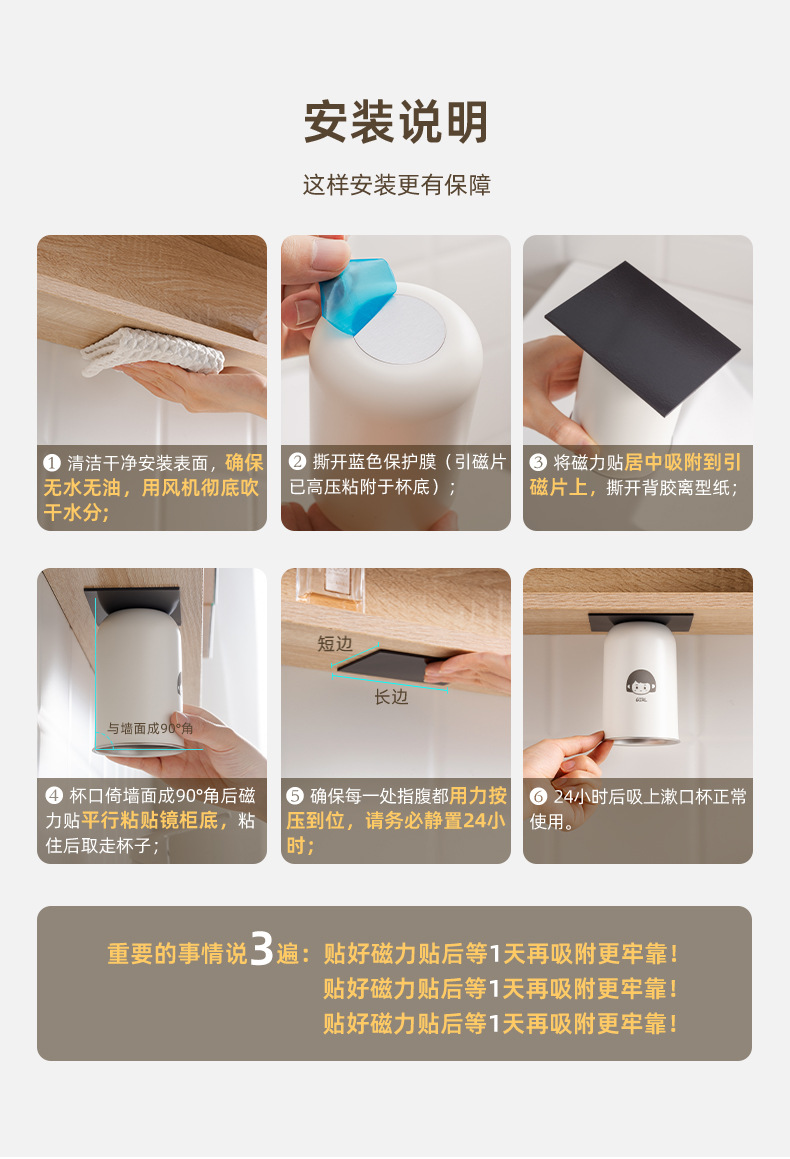 安装说明

这样安装更有保障

❶ 清洁干净安装表面，确保无水无油，用风机彻底吹干水分；

❷ 撕开蓝色保护膜（引磁片已高压粘附于杯底）；

❸ 将磁力贴居中吸附到引磁片上，撕开背胶离型纸；

与墙面成90°角

❹ 杯口倚墙面成90°角后磁力贴平行粘贴镜柜底，粘住后取走杯子；

短边

长边

❺ 确保每一处指腹都用力按压到位，请务必静置24小时；

GIRL

❻ 24小时后吸上漱口杯正常使用。

重要的事情说3遍：贴好磁力贴后等1天再吸附更牢靠！
贴好磁力贴后等1天再吸附更牢靠！
贴好磁力贴后等1天再吸附更牢靠！