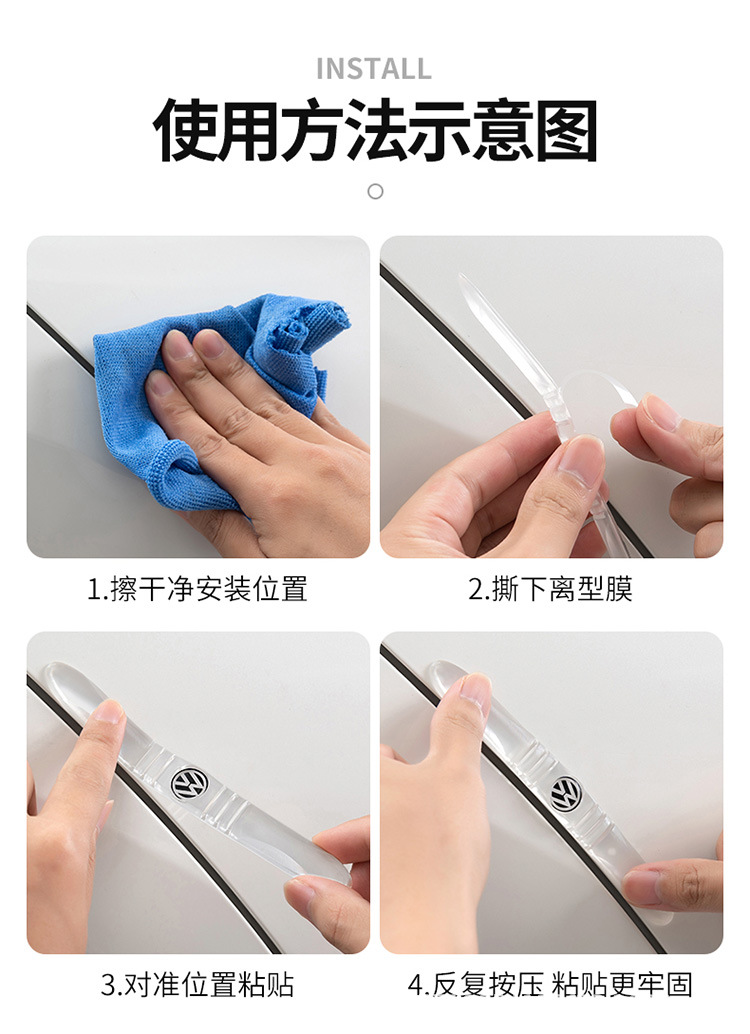 INSTALL

使用方法示意图

1.擦干净安装位置

2.撕下离型膜

3.对准位置粘贴

4.反复按压 粘贴更牢固