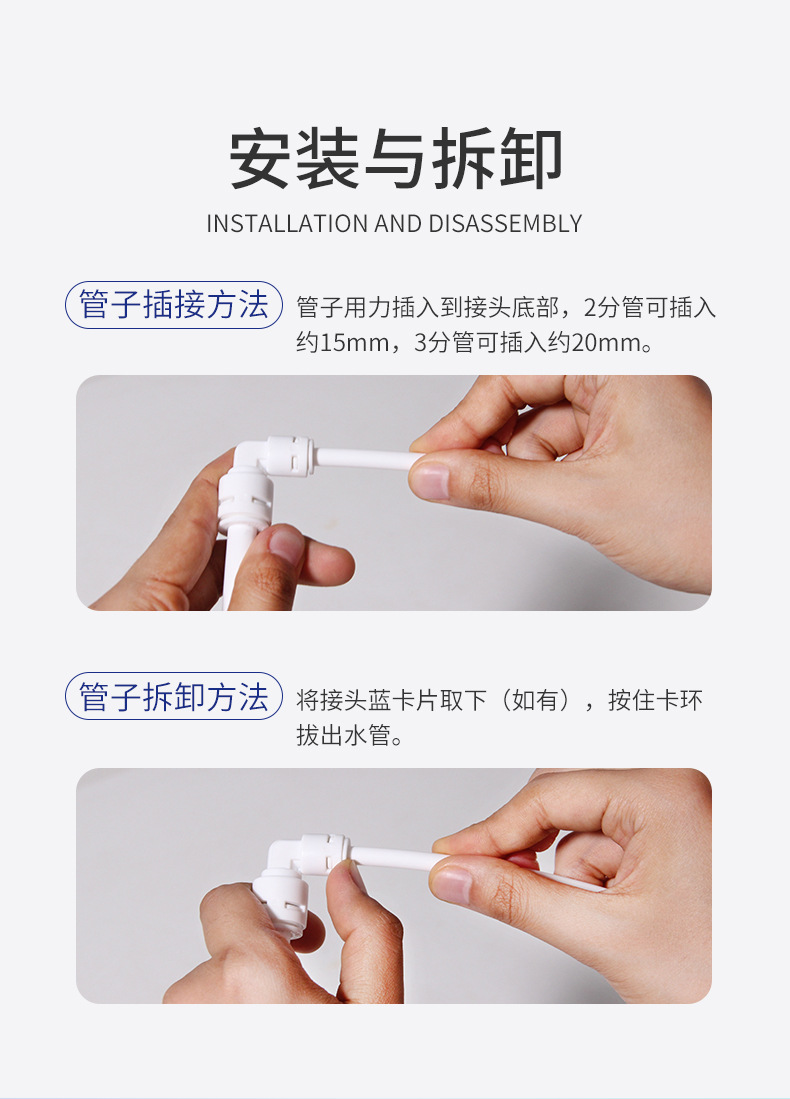 安装与拆卸
INSTALLATION AND DISASSEMBLY

管子插接方法

管子用力插入到接头底部，2分管可插入约15mm，3分管可插入约20mm。

管子拆卸方法

将接头蓝卡片取下（如有），按住卡环拔出水管。