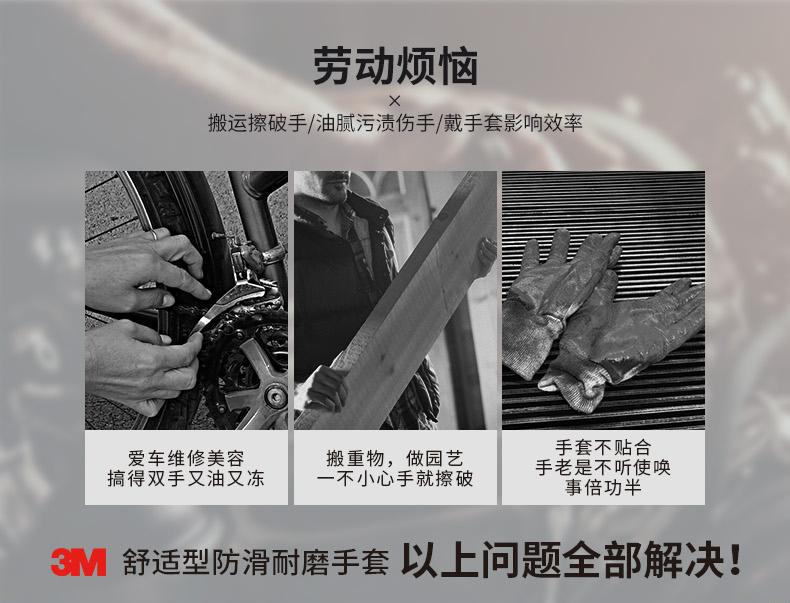 劳动烦恼

×

搬运擦破手/油腻污渍伤手/戴手套影响效率

爱车维修美容
搞得双手又油又冻

搬重物，做园艺
一不小心手就擦破

手套不贴合
手老是不听使唤
事倍功半

3M 舒适型防滑耐磨手套 以上问题全部解决！