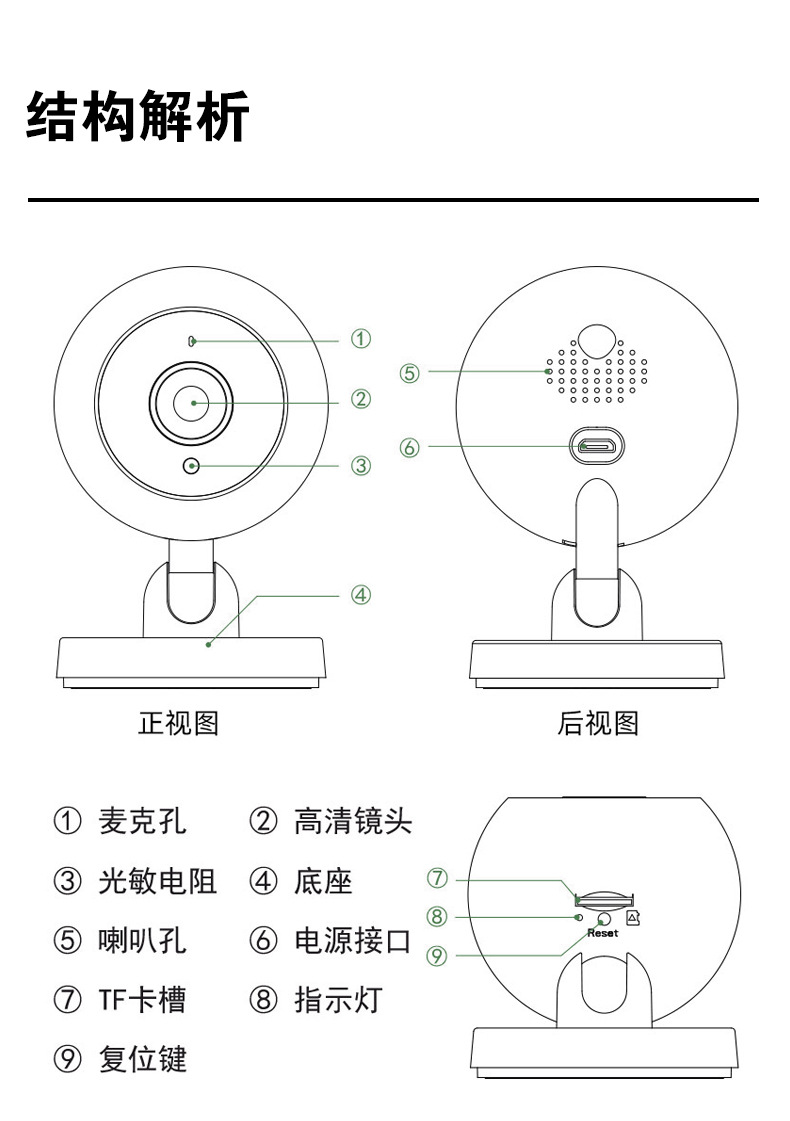 结构解析

①
②
③
④

⑤
⑥

正视图

后视图

① 麦克孔 ② 高清镜头

③ 光敏电阻 ④ 底座

⑤ 喇叭孔 ⑥ 电源接口

⑦ TF卡槽 ⑧ 指示灯

⑨ 复位键

⑦
⑧
⑨
Reset