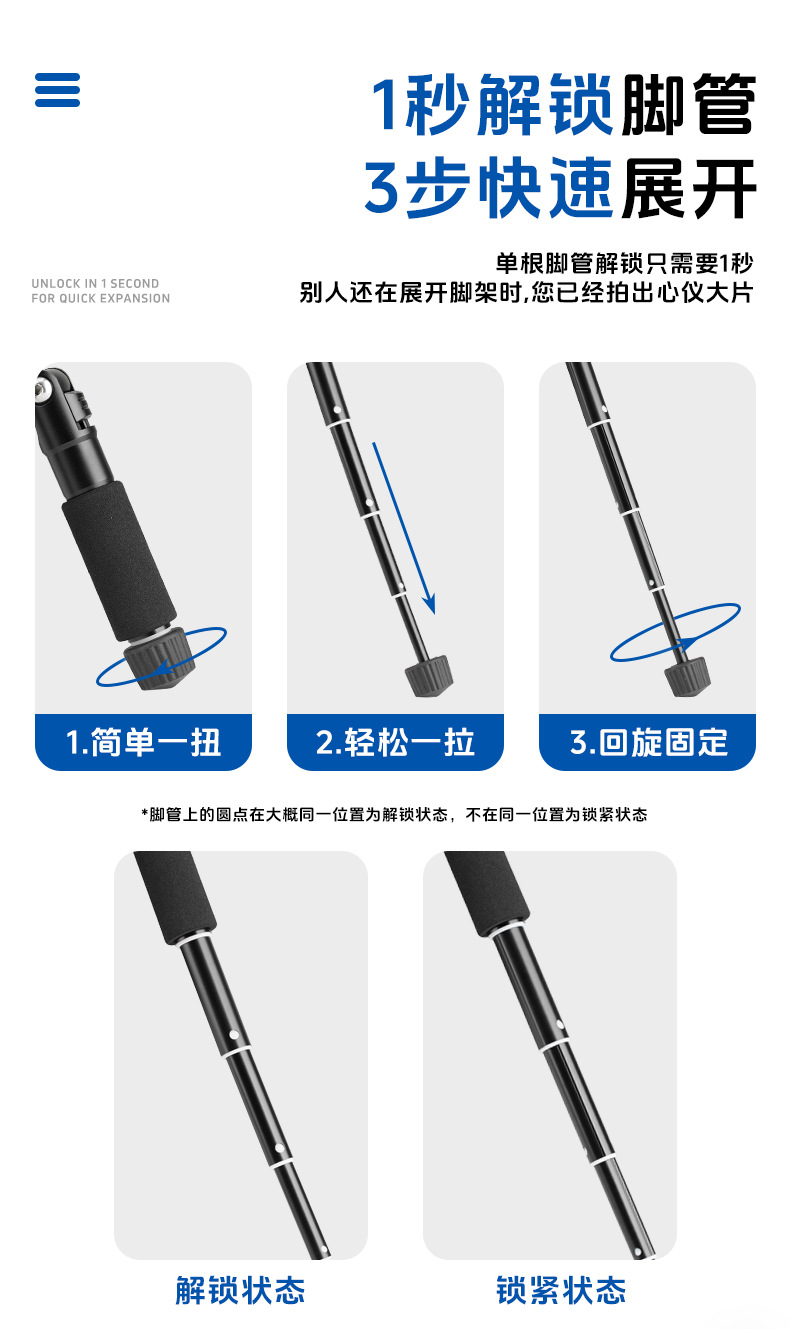 1秒解锁脚管
3步快速展开

UNLOCK IN 1 SECOND
FOR QUICK EXPANSION

单根脚管解锁只需要1秒
别人还在展开脚架时,您已经拍出心仪大片

1.简单一扭

2.轻松一拉

3.回旋固定

*脚管上的圆点在大概同一位置为解锁状态，不在同一位置为锁紧状态

解锁状态

锁紧状态