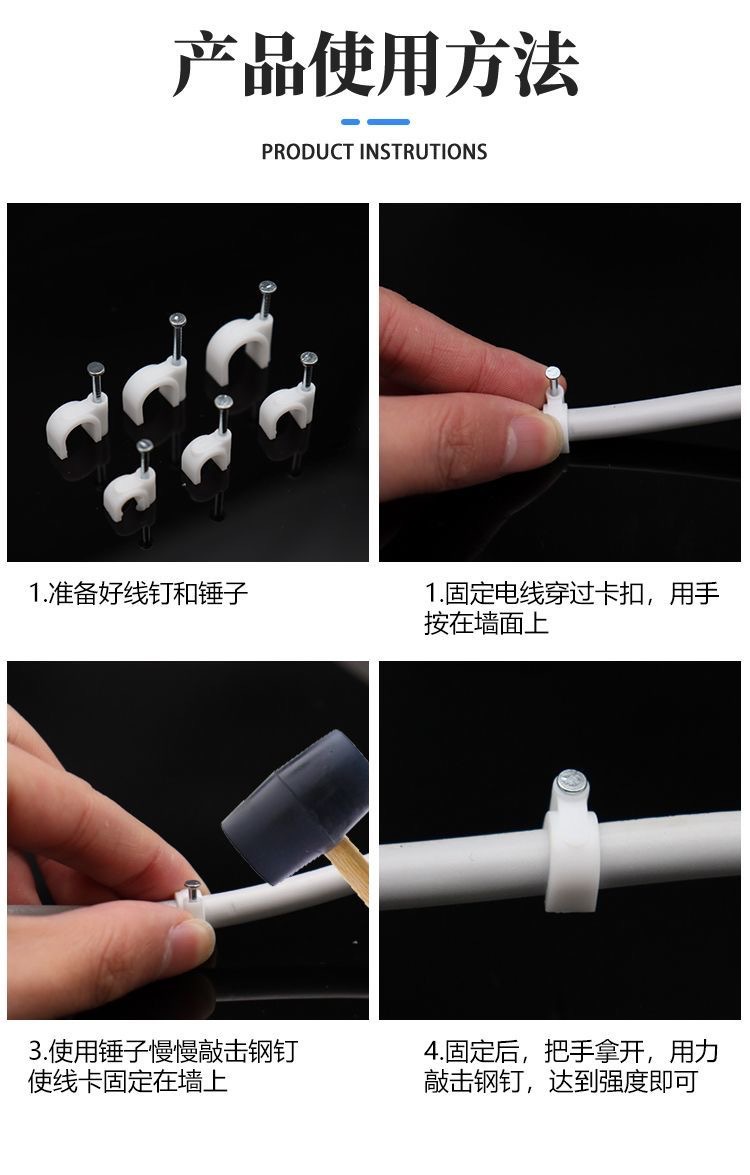 产品使用方法

PRODUCT INSTRUTIONS

1.准备好线钉和锤子

1.固定电线穿过卡扣，用手按在墙面上

3.使用锤子慢慢敲击钢钉使线卡固定在墙上

4.固定后，把手拿开，用力敲击钢钉，达到强度即可