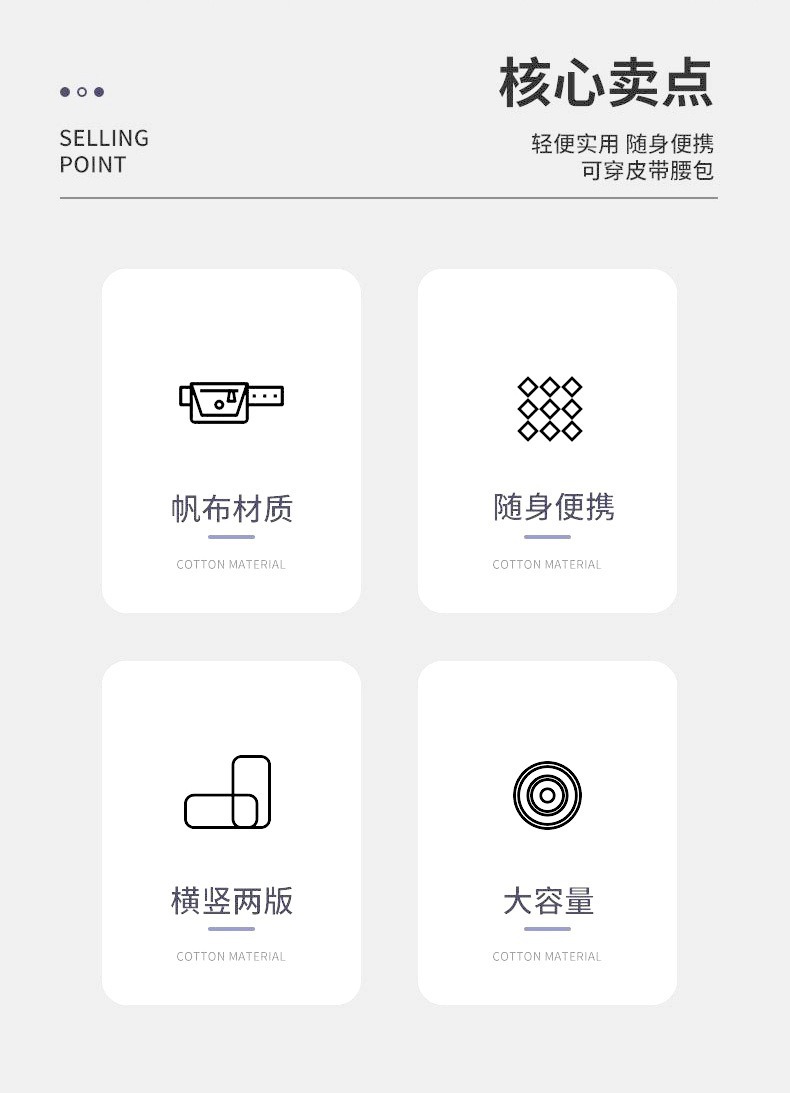 SELLING
POINT

核心卖点

轻便实用 随身便携
可穿皮带腰包

帆布材质

COTTON MATERIAL

随身便携

COTTON MATERIAL

横竖两版

COTTON MATERIAL

大容量

COTTON MATERIAL