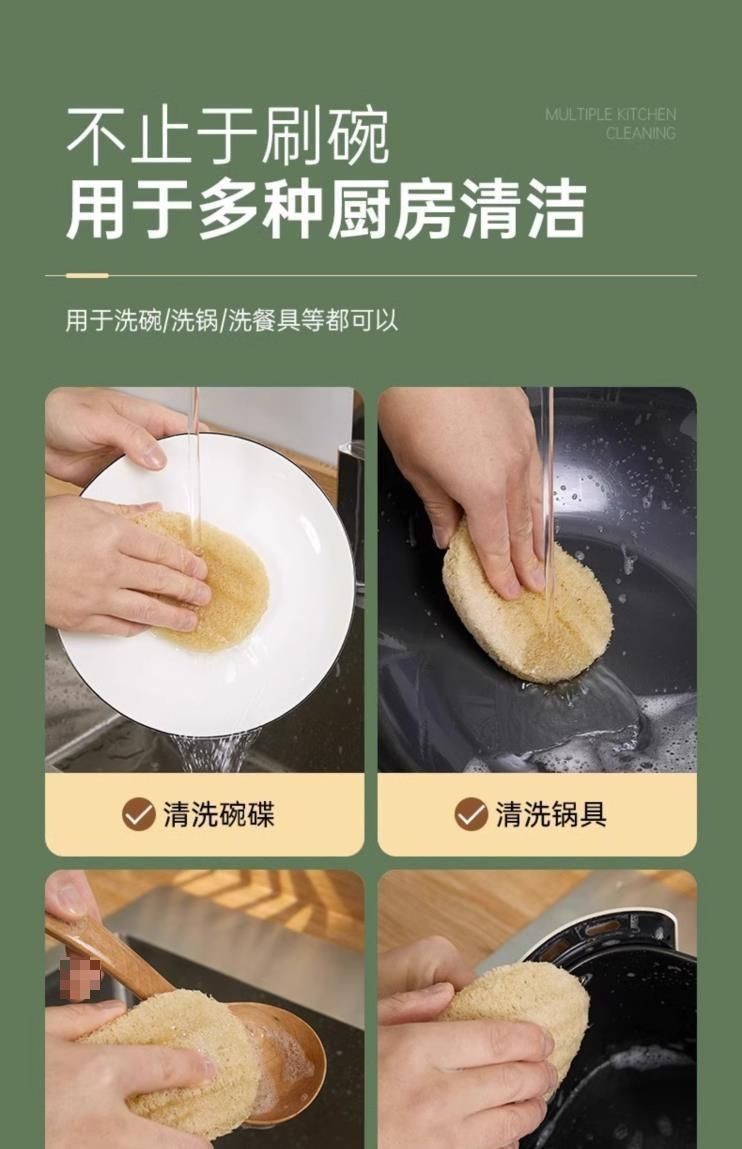 不止于刷碗
用于多种厨房清洁

MULTIPLE KITCHEN CLEANING

用于洗碗/洗锅/洗餐具等都可以

清洗碗碟

清洗锅具