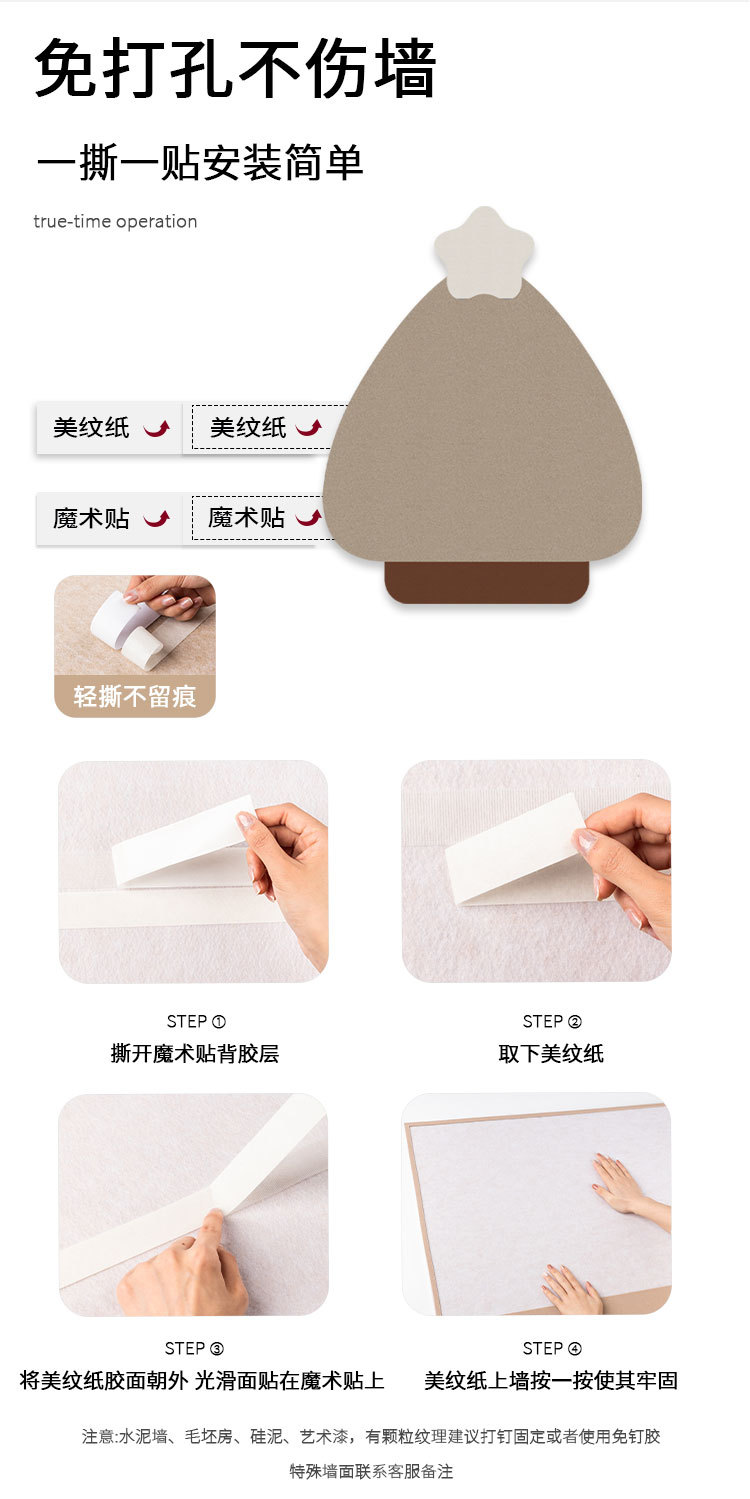 免打孔不伤墙

一撕一贴安装简单

true-time operation

美纹纸

美纹纸

魔术贴

魔术贴

轻撕不留痕

STEP ①
撕开魔术贴背胶层

STEP ②
取下美纹纸

STEP ③
将美纹纸胶面朝外 光滑面贴在魔术贴上

STEP ④
美纹纸上墙按一按使其牢固

注意:水泥墙、毛坯房、硅泥、艺术漆，有颗粒纹理建议打钉固定或者使用免钉胶

特殊墙面联系客服备注