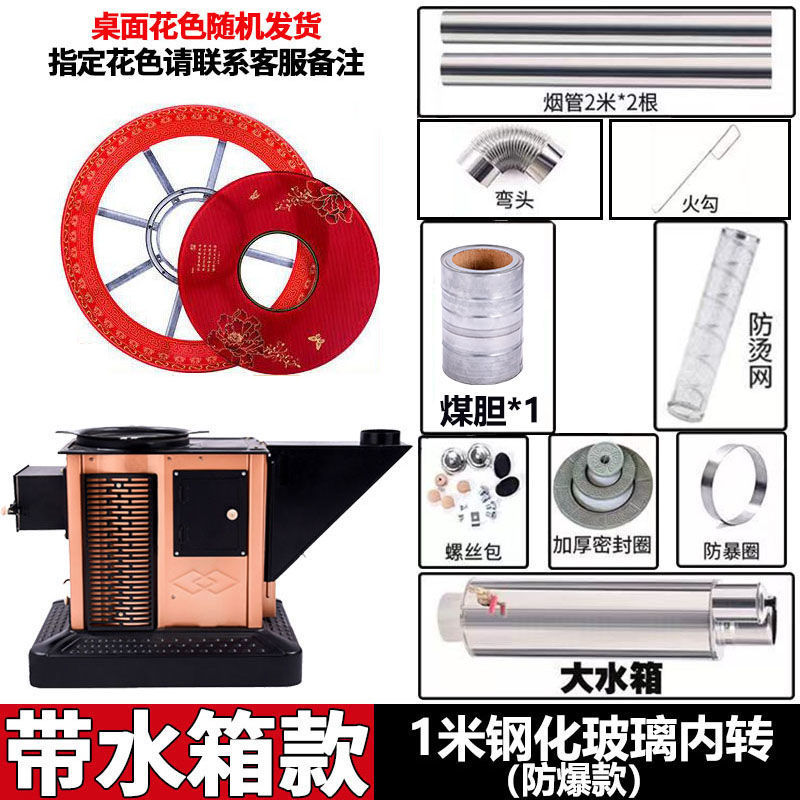 桌面花色随机发货
指定花色请联系客服备注

烟管2米*2根

弯头

火勾

煤胆*1

防烫网

螺丝包

加厚密封圈

防暴圈

大水箱

带水箱款

1米钢化玻璃内转
(防爆款)