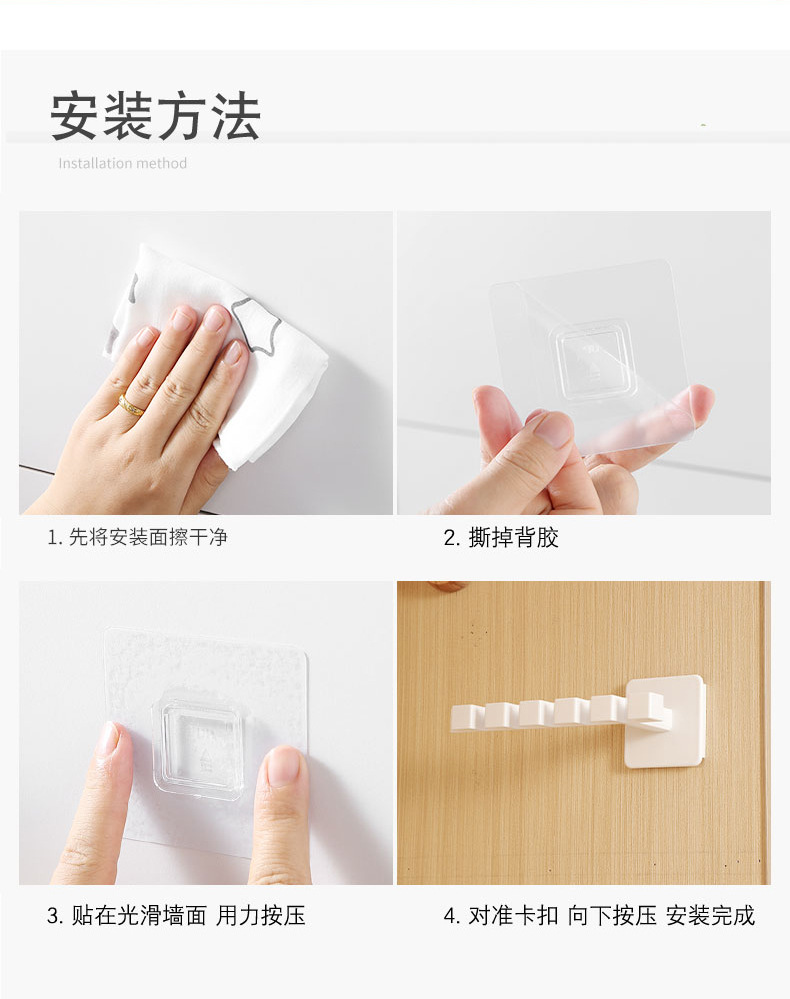 安装方法

Installation method

1. 先将安装面擦干净

2. 撕掉背胶

3. 贴在光滑墙面 用力按压

4. 对准卡扣 向下按压 安装完成