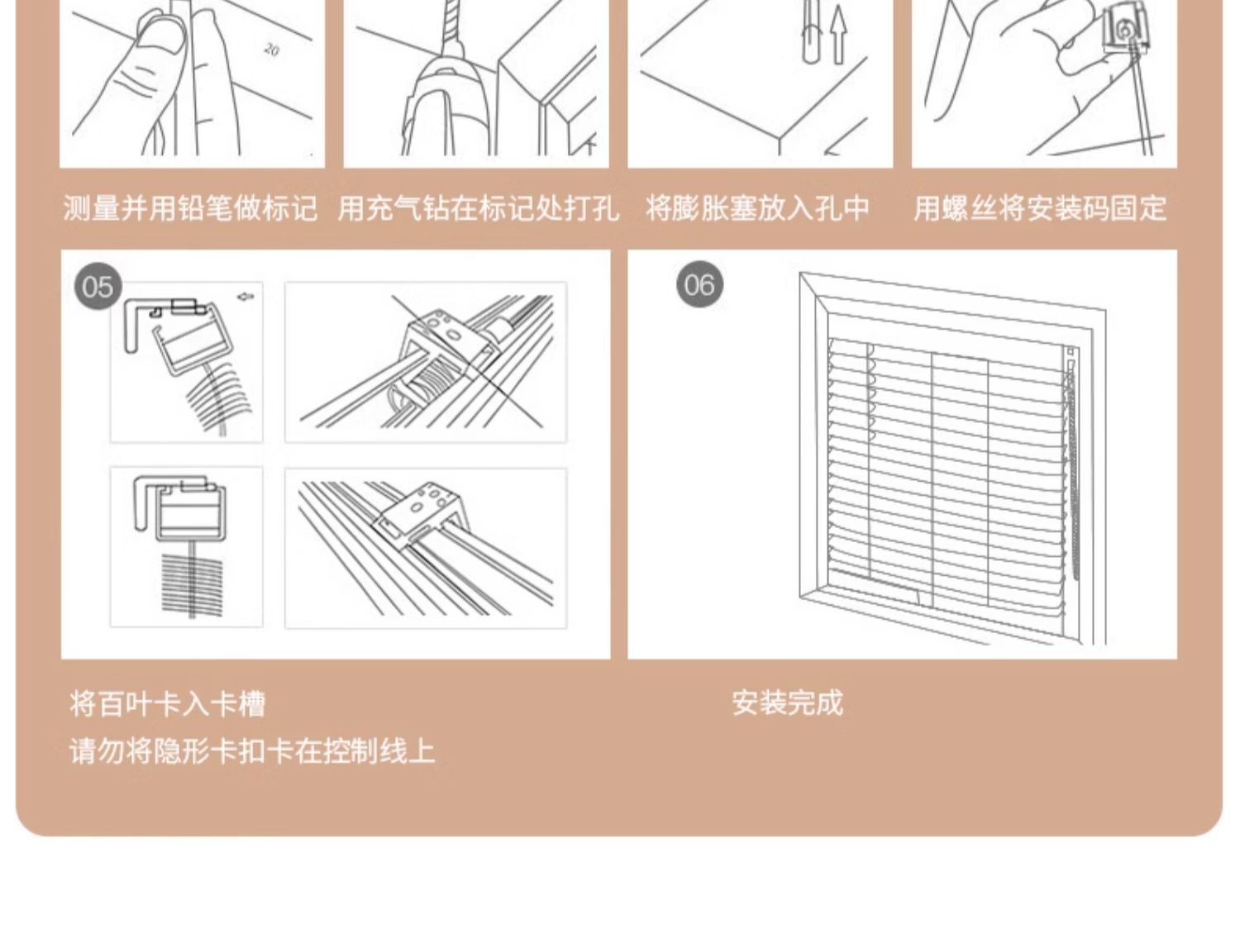 20

测量并用铅笔做标记

用充气钻在标记处打孔

将膨胀塞放入孔中

用螺丝将安装码固定

05

06

将百叶卡入卡槽
请勿将隐形卡扣卡在控制线上

安装完成