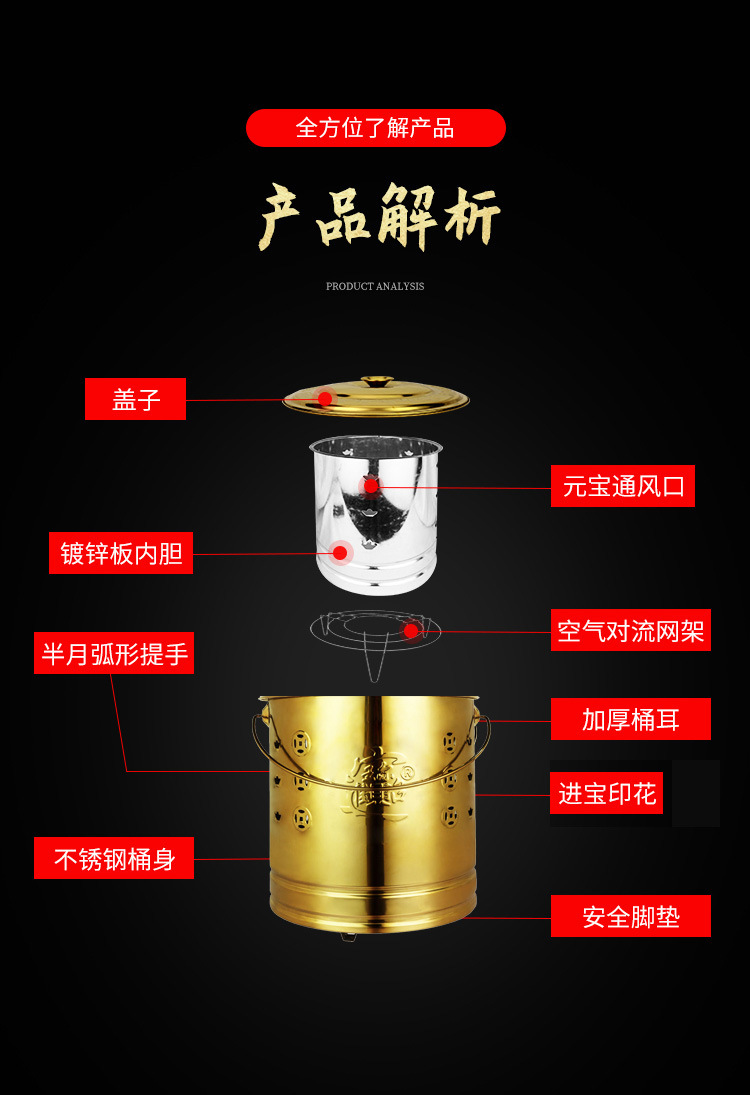 全方位了解产品

产品解析

PRODUCT ANALYSIS

盖子

元宝通风口

镀锌板内胆

空气对流网架

半月弧形提手

加厚桶耳

进宝印花

不锈钢桶身

安全脚垫