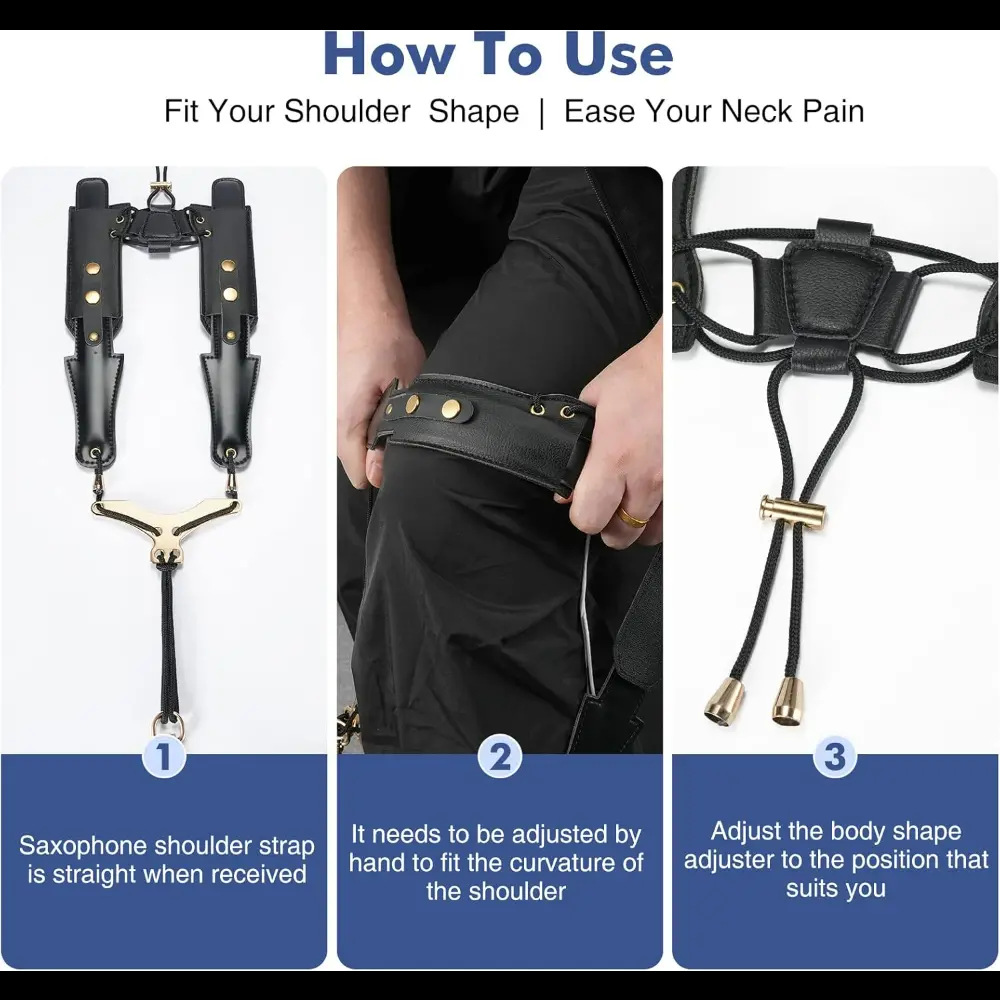 How To Use

Fit Your Shoulder Shape | Ease Your Neck Pain

1

Saxophone shoulder strap is straight when received

2

It needs to be adjusted by hand to fit the curvature of the shoulder

3

Adjust the body shape adjuster to the position that suits you