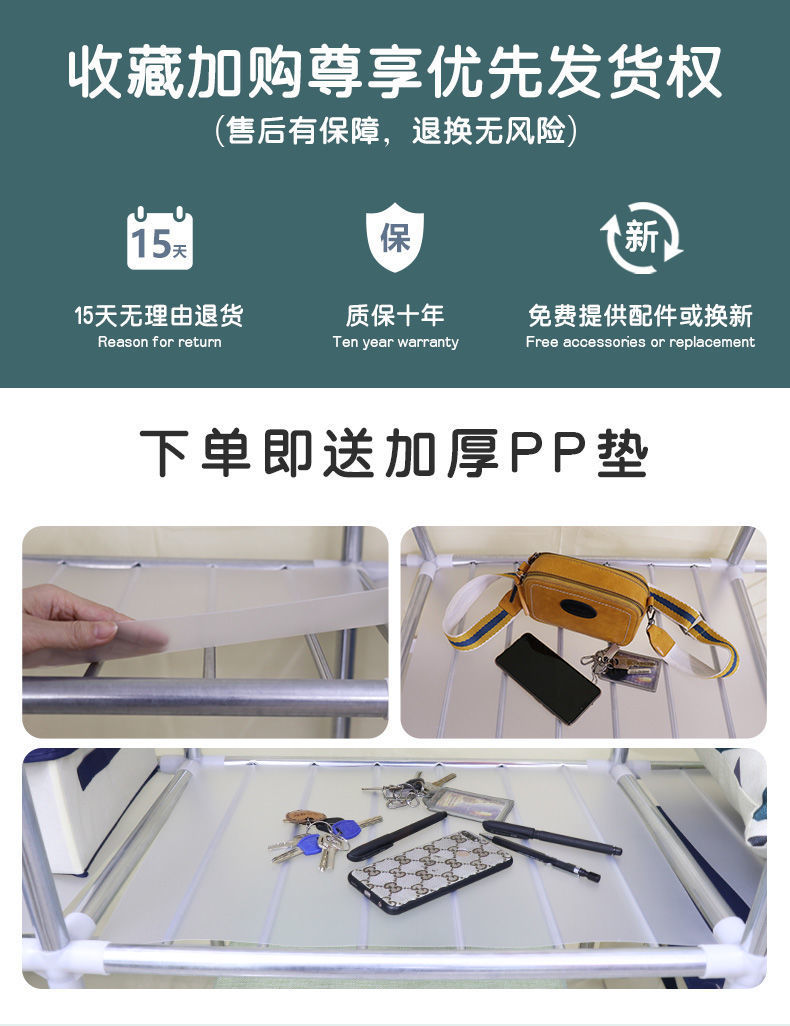 收藏加购尊享优先发货权
(售后有保障，退换无风险)

15天

保

新

15天无理由退货
Reason for return

质保十年
Ten year warranty

免费提供配件或换新
Free accessories or replacement

下单即送加厚PP垫