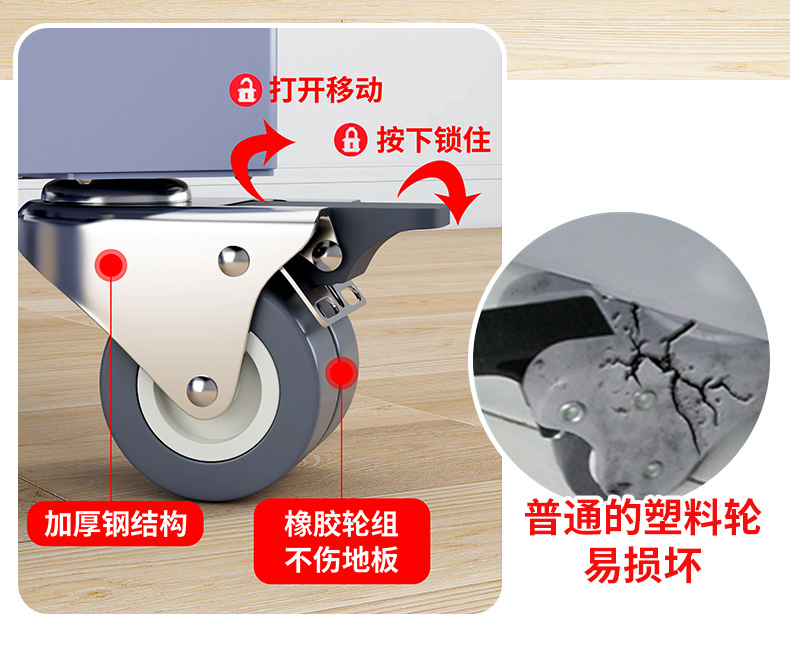 打开移动

按下锁住

加厚钢结构

橡胶轮组
不伤地板

普通的塑料轮
易损坏