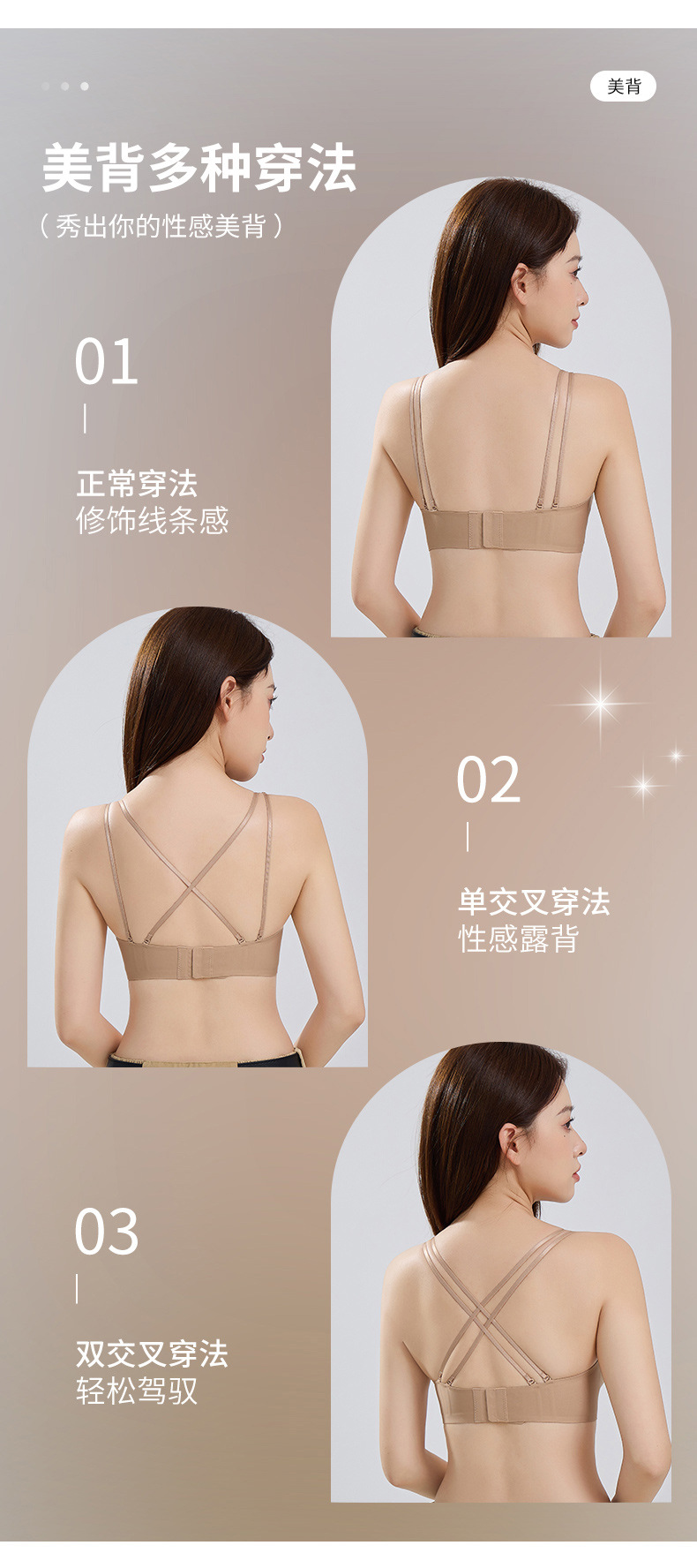 美背

美背多种穿法
（秀出你的性感美背）

01
正常穿法
修饰线条感

02
单交叉穿法
性感露背

03
双交叉穿法
轻松驾驭