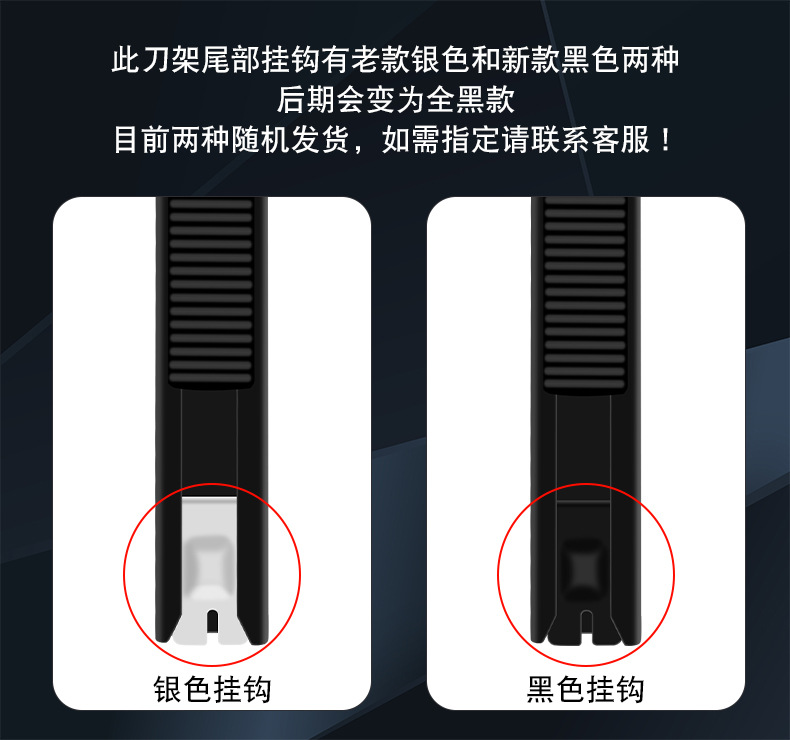 此刀架尾部挂钩有老款银色和新款黑色两种
后期会变为全黑款
目前两种随机发货，如需指定请联系客服！

银色挂钩

黑色挂钩