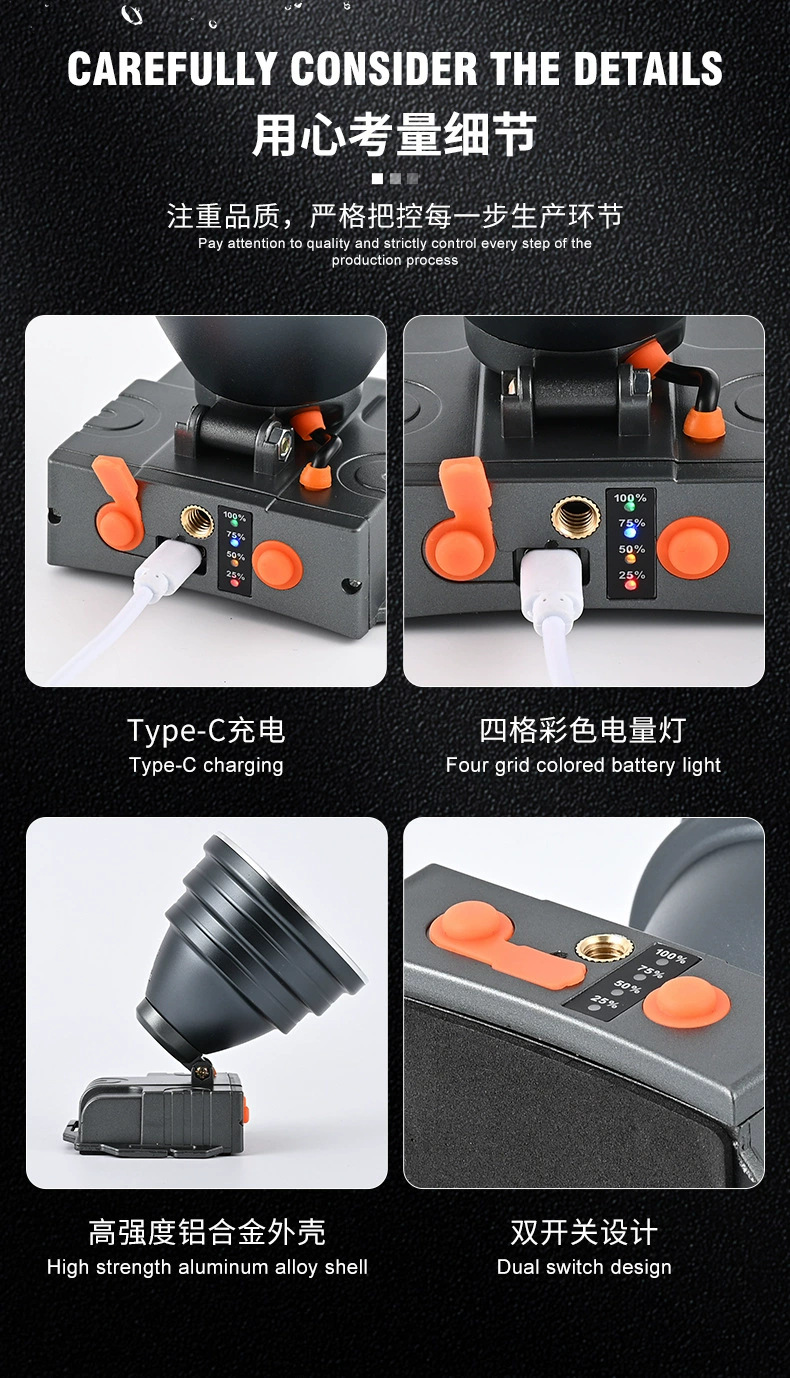 CAREFULLY CONSIDER THE DETAILS
用心考量细节

注重品质，严格把控每一步生产环节
Pay attention to quality and strictly control every step of the production process

100%
75%
50%
25%

100%
75%
50%
25%

Type-C充电
Type-C charging

四格彩色电量灯
Four grid colored battery light

100%
75%
50%
25%

高强度铝合金外壳
High strength aluminum alloy shell

双开关设计
Dual switch design