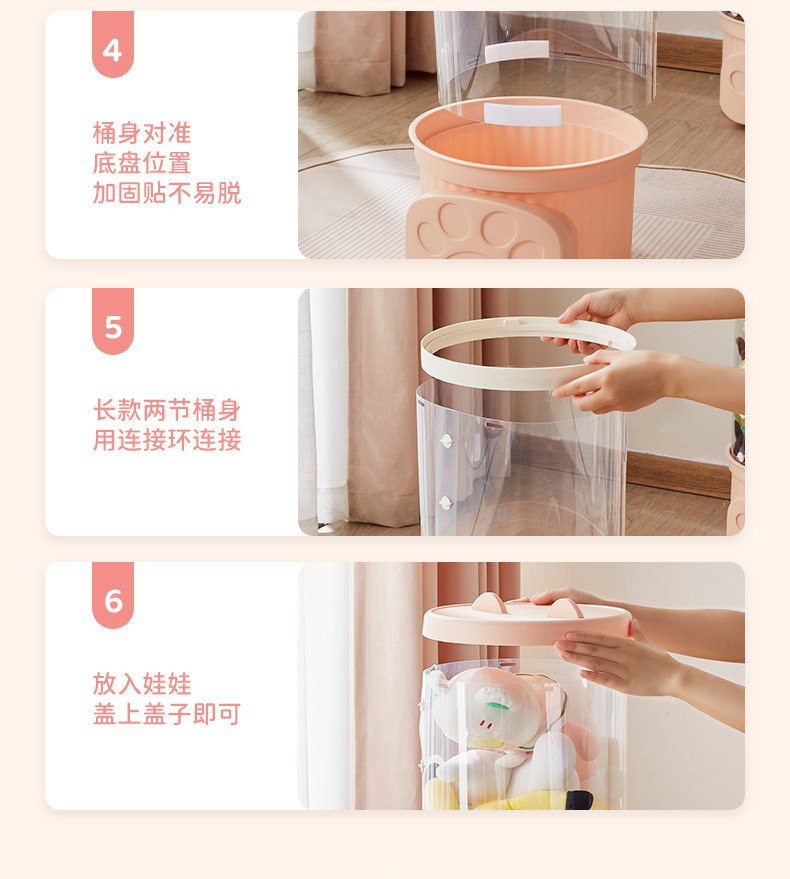 4

桶身对准
底盘位置
加固贴不易脱

5

长款两节桶身
用连接环连接

6

放入娃娃
盖上盖子即可