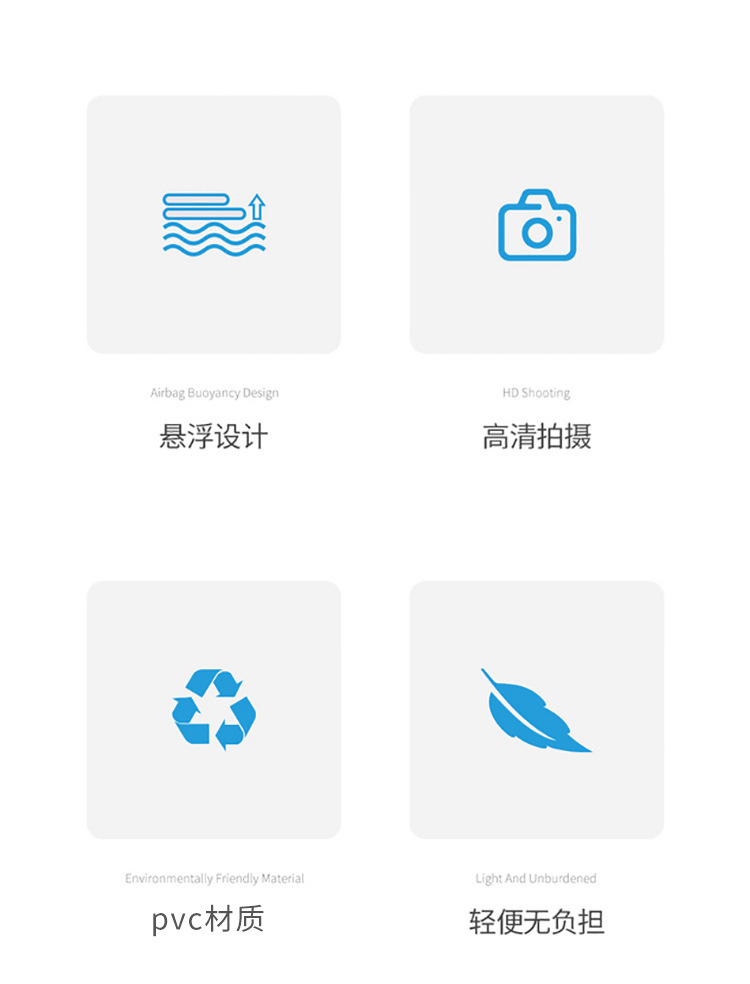 Airbag Buoyancy Design

悬浮设计

HD Shooting

高清拍摄

Environmentally Friendly Material

pvc材质

Light And Unburdened

轻便无负担