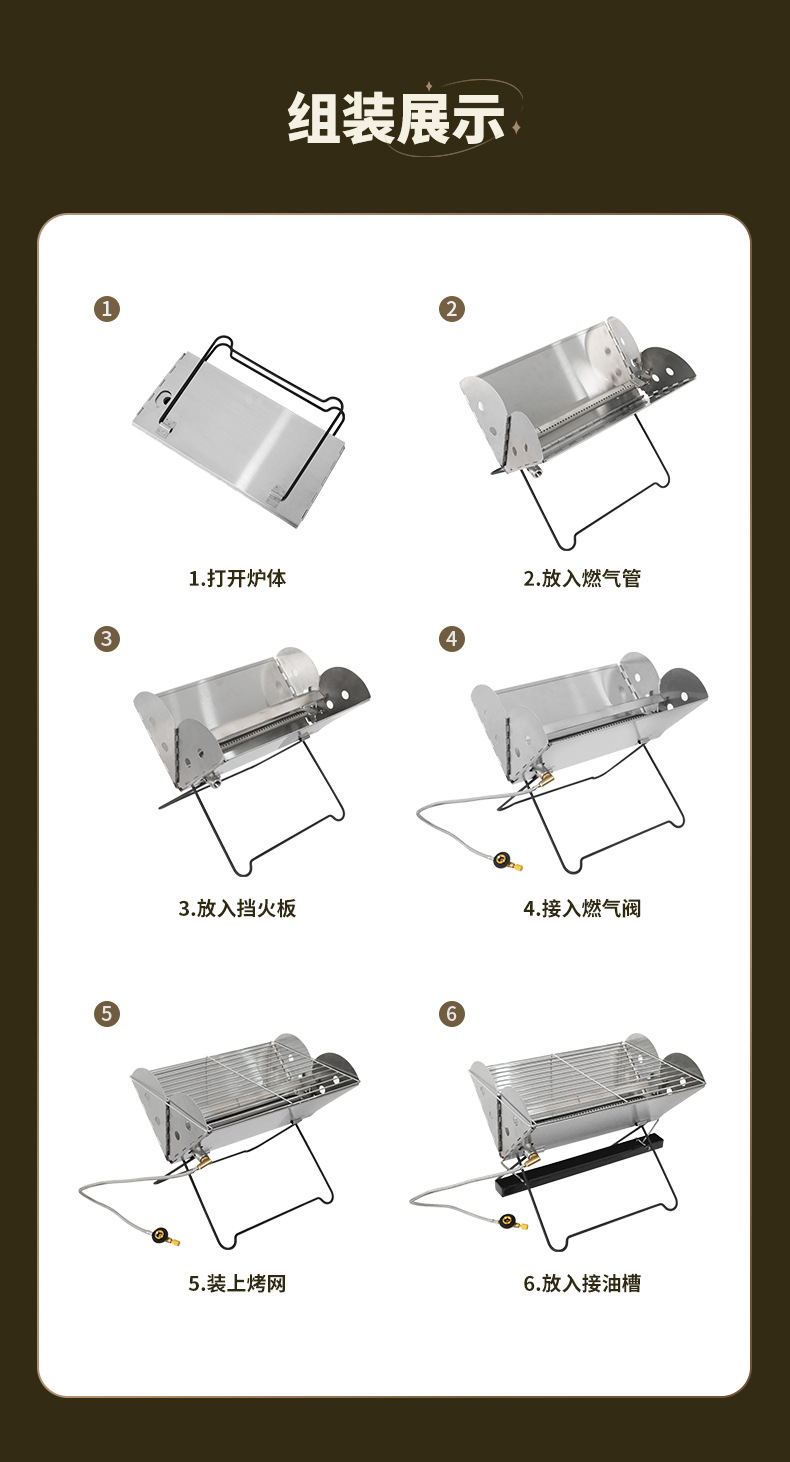 组装展示

1

1.打开炉体

2

2.放入燃气管

3

3.放入挡火板

4

4.接入燃气阀

5

5.装上烤网

6

6.放入接油槽