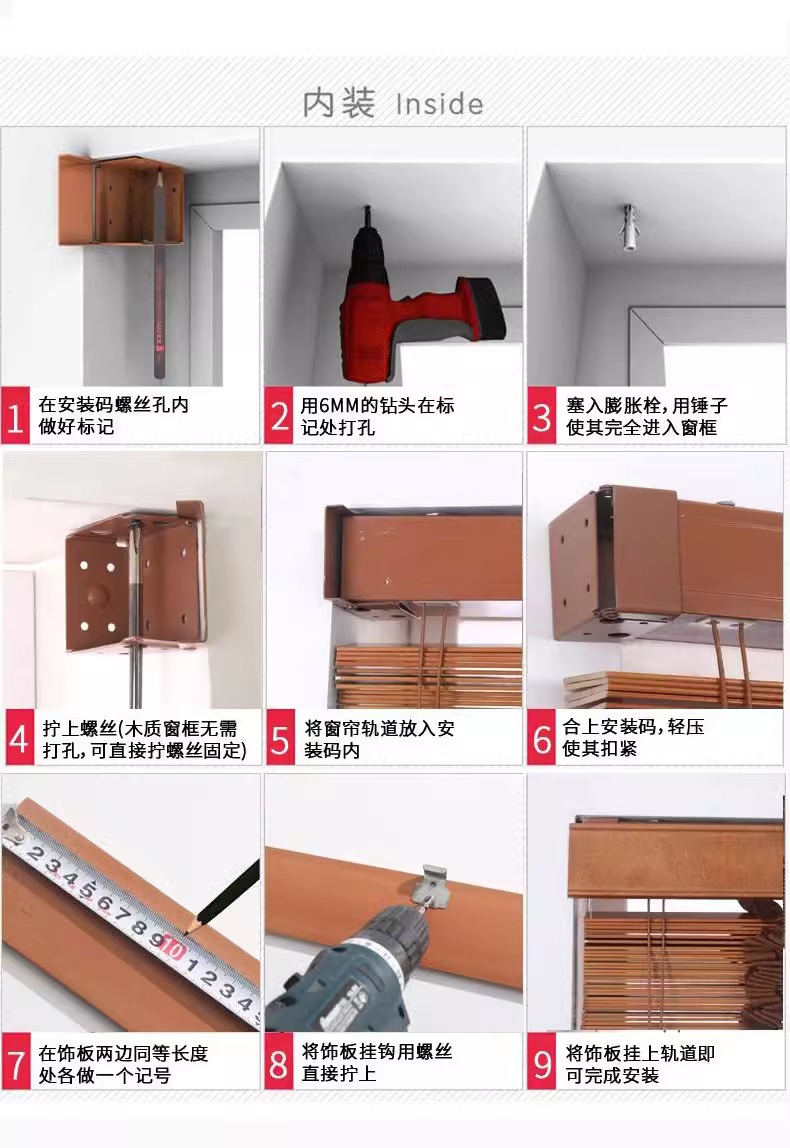 内装 Inside

1 在安装码螺丝孔内做好标记

2 用6MM的钻头在标记处打孔

3 塞入膨胀栓，用锤子使其完全进入窗框

4 拧上螺丝(木质窗框无需打孔，可直接拧螺丝固定)

5 将窗帘轨道放入安装码内

6 合上安装码，轻压使其扣紧

2 3 4 5 6 7 8 9 10 1 2 3 4

7 在饰板两边同等长度处各做一个记号

8 将饰板挂钩用螺丝直接拧上

9 将饰板挂上轨道即可完成安装