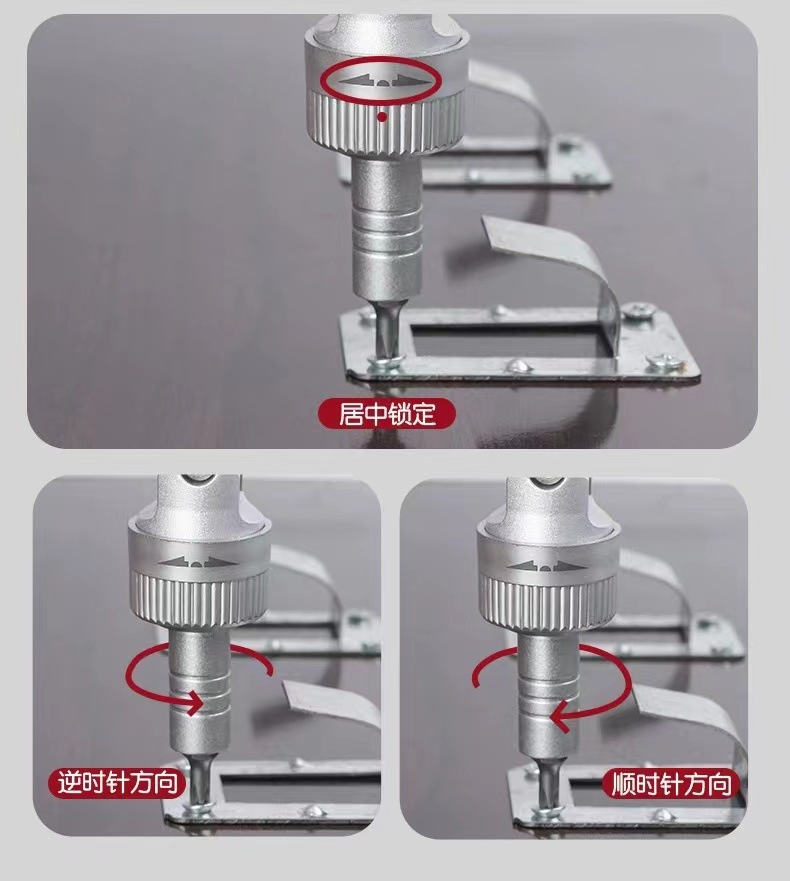 居中锁定

逆时针方向

顺时针方向