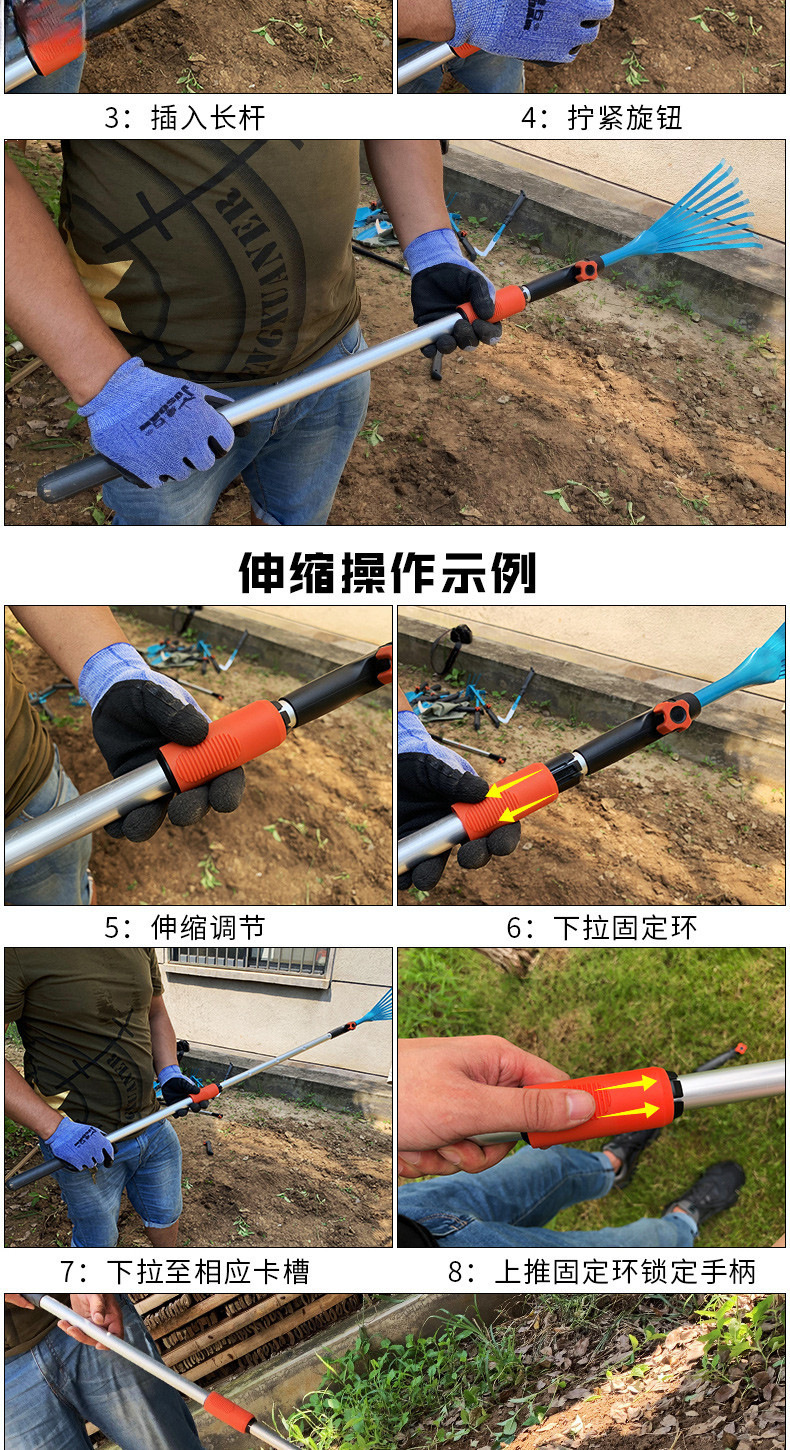 3：插入长杆

4：拧紧旋钮

伸缩操作示例

5：伸缩调节

6：下拉固定环

7：下拉至相应卡槽

8：上推固定环锁定手柄