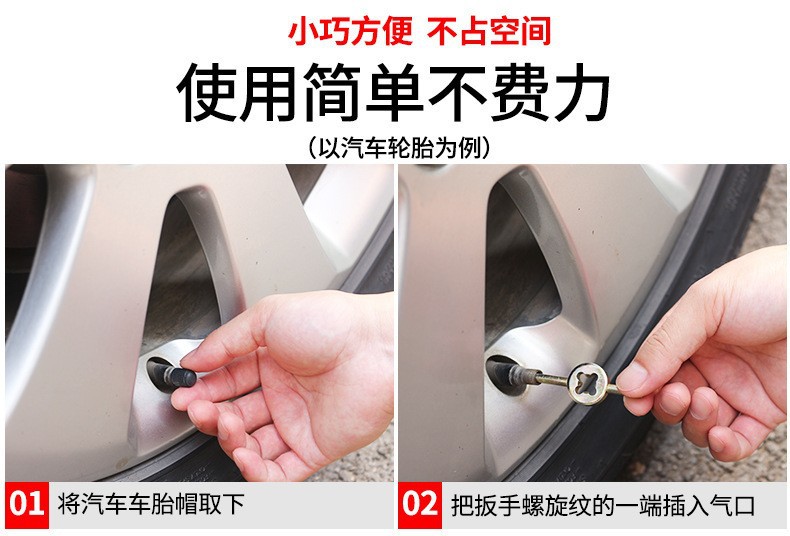 小巧方便 不占空间

使用简单不费力

（以汽车轮胎为例）

01 将汽车车胎帽取下

02 把扳手螺旋纹的一端插入气口