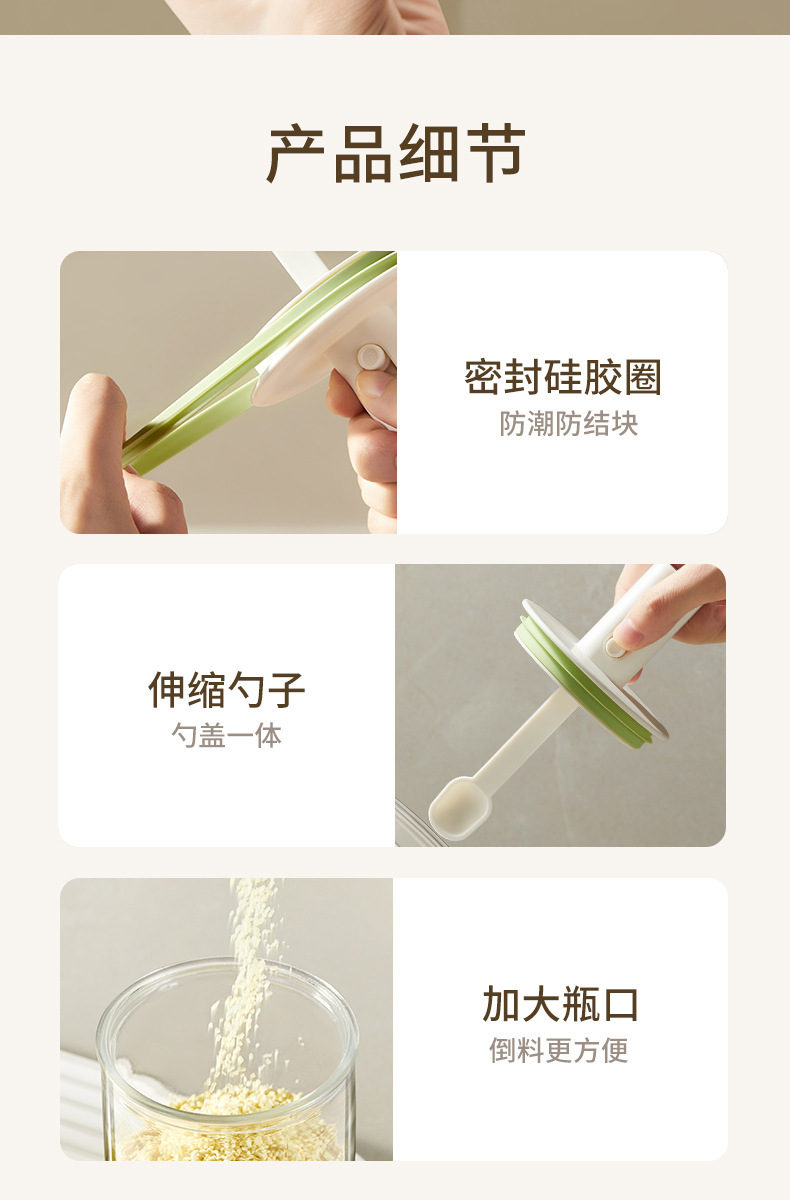 产品细节

密封硅胶圈
防潮防结块

伸缩勺子
勺盖一体

加大瓶口
倒料更方便