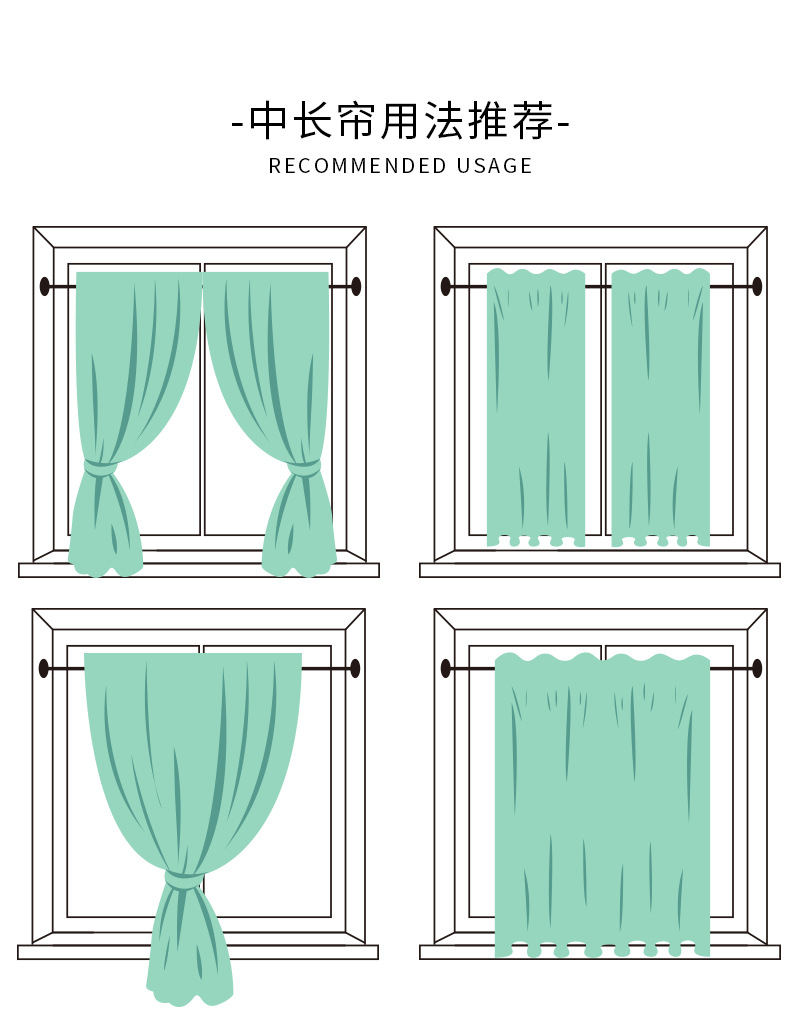 -中长帘用法推荐-
RECOMMENDED USAGE