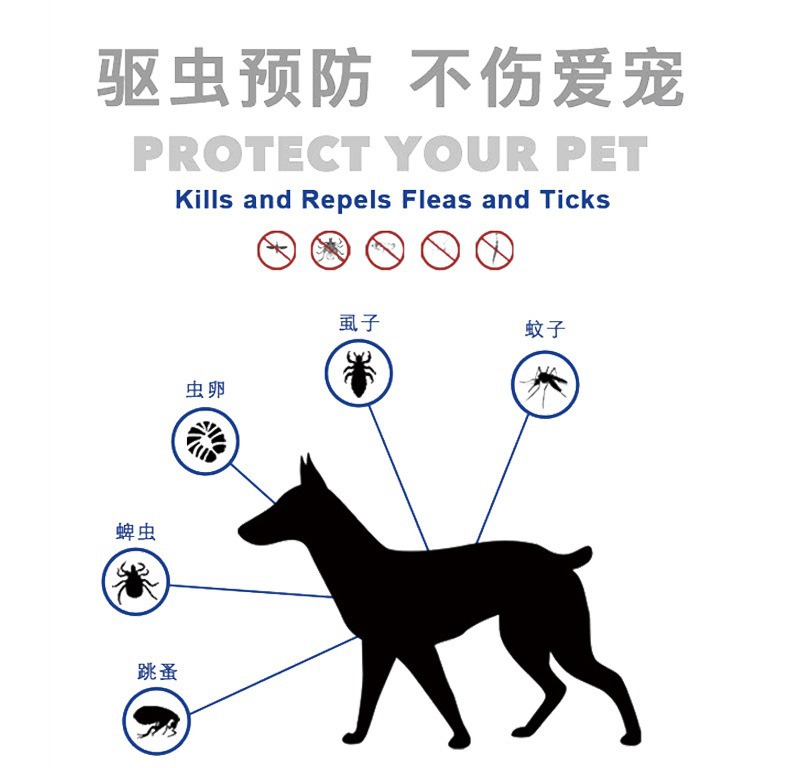 驱虫预防 不伤爱宠

PROTECT YOUR PET

Kills and Repels Fleas and Ticks

虱子

蚊子

虫卵

蜱虫

跳蚤