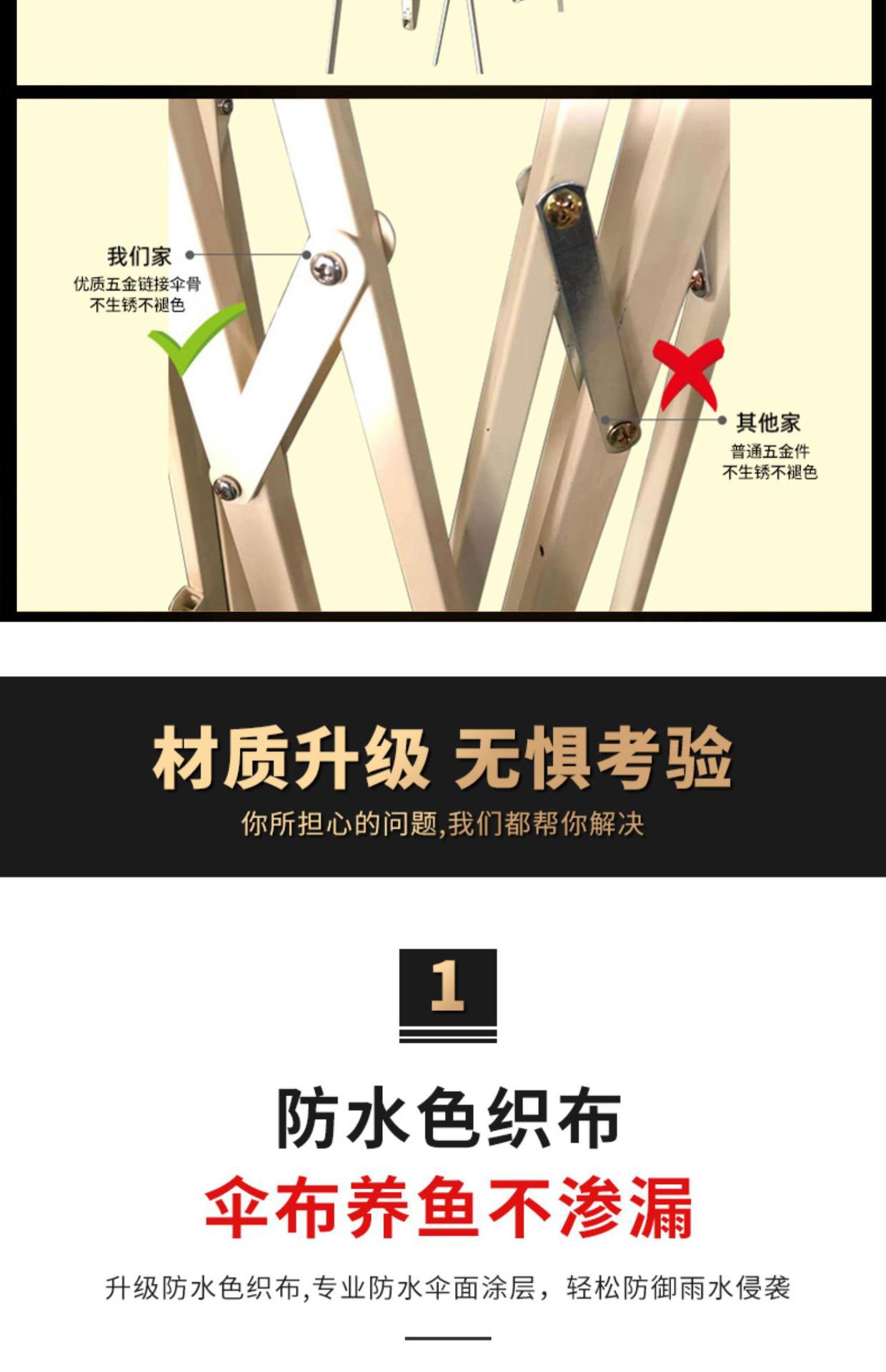 我们家
优质五金链接伞骨
不生锈不褪色

其他家
普通五金件
不生锈不褪色

材质升级 无惧考验
你所担心的问题,我们都帮你解决

1

防水色织布
伞布养鱼不渗漏

升级防水色织布,专业防水伞面涂层，轻松防御雨水侵袭