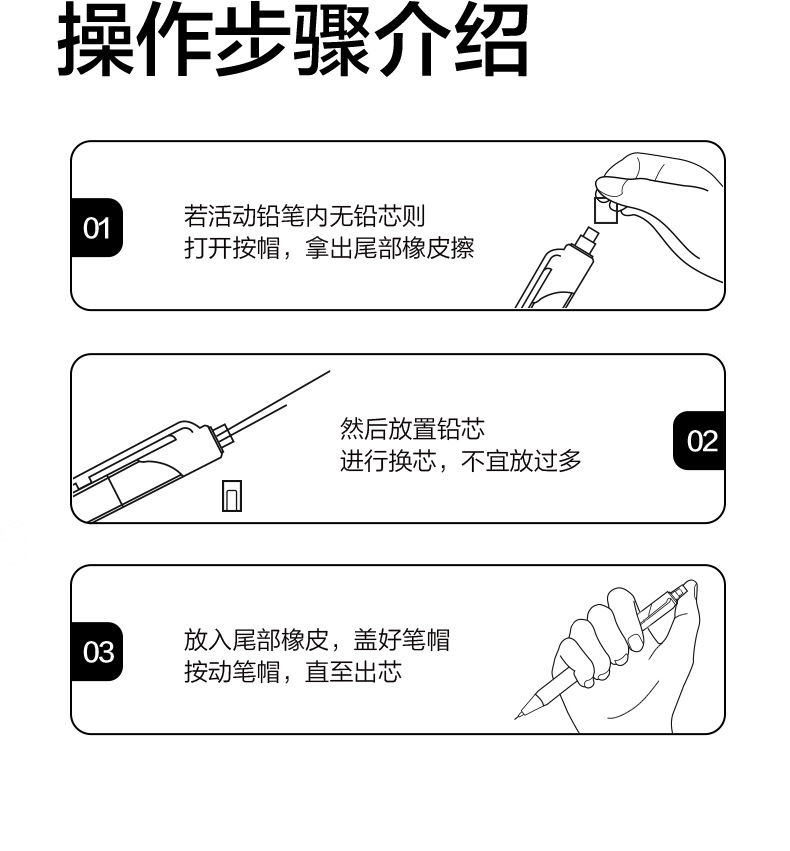 操作步骤介绍

01

若活动铅笔内无铅芯则
打开按帽，拿出尾部橡皮擦

然后放置铅芯
进行换芯，不宜放过多

02

03

放入尾部橡皮，盖好笔帽
按动笔帽，直至出芯