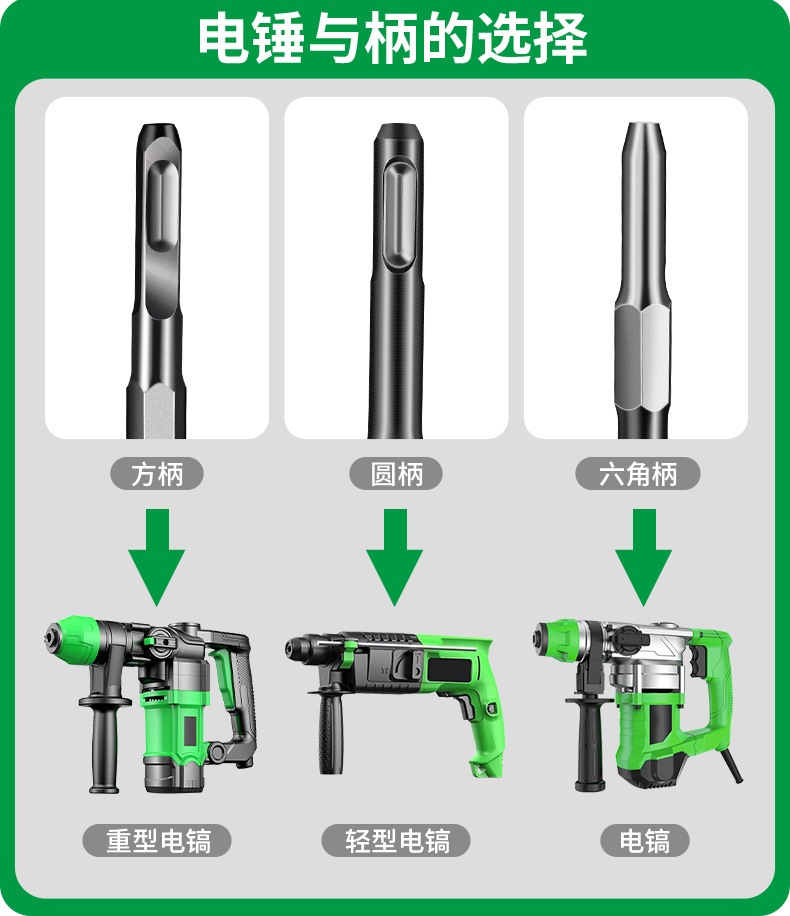 电锤与柄的选择

方柄

圆柄

六角柄

重型电镐

轻型电镐

电镐