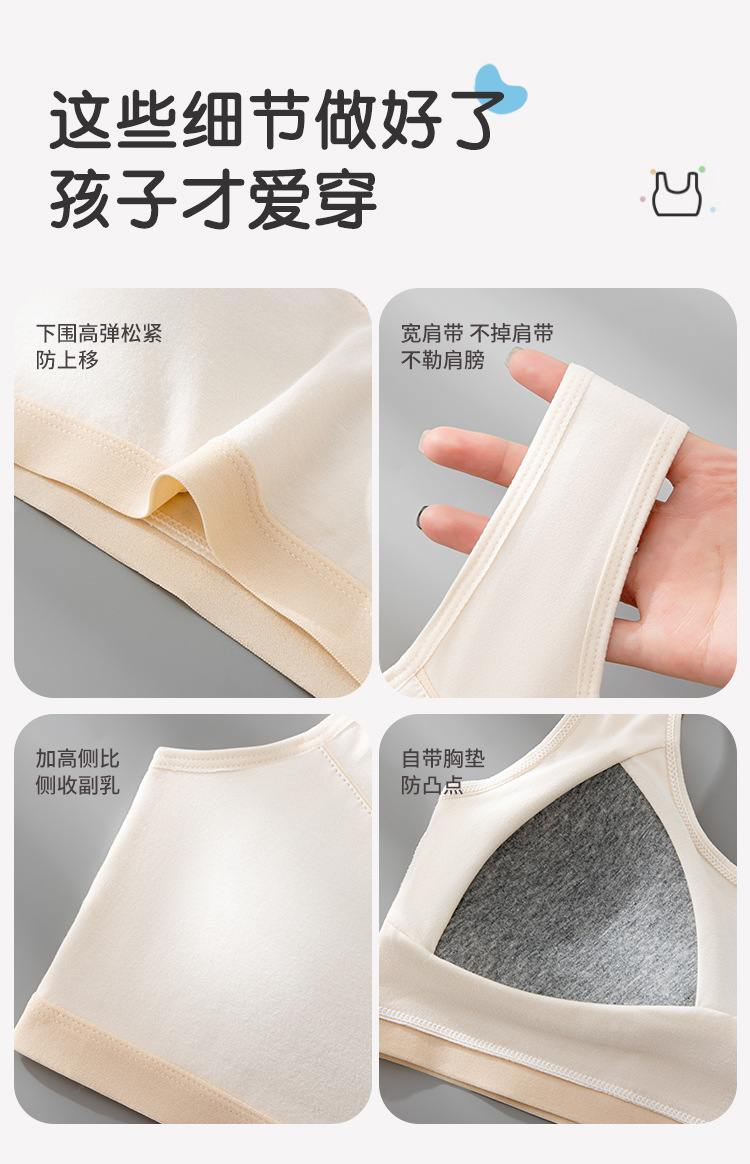 这些细节做好了
孩子才爱穿

下围高弹松紧
防上移

宽肩带 不掉肩带
不勒肩膀

加高侧比
侧收副乳

自带胸垫
防凸点