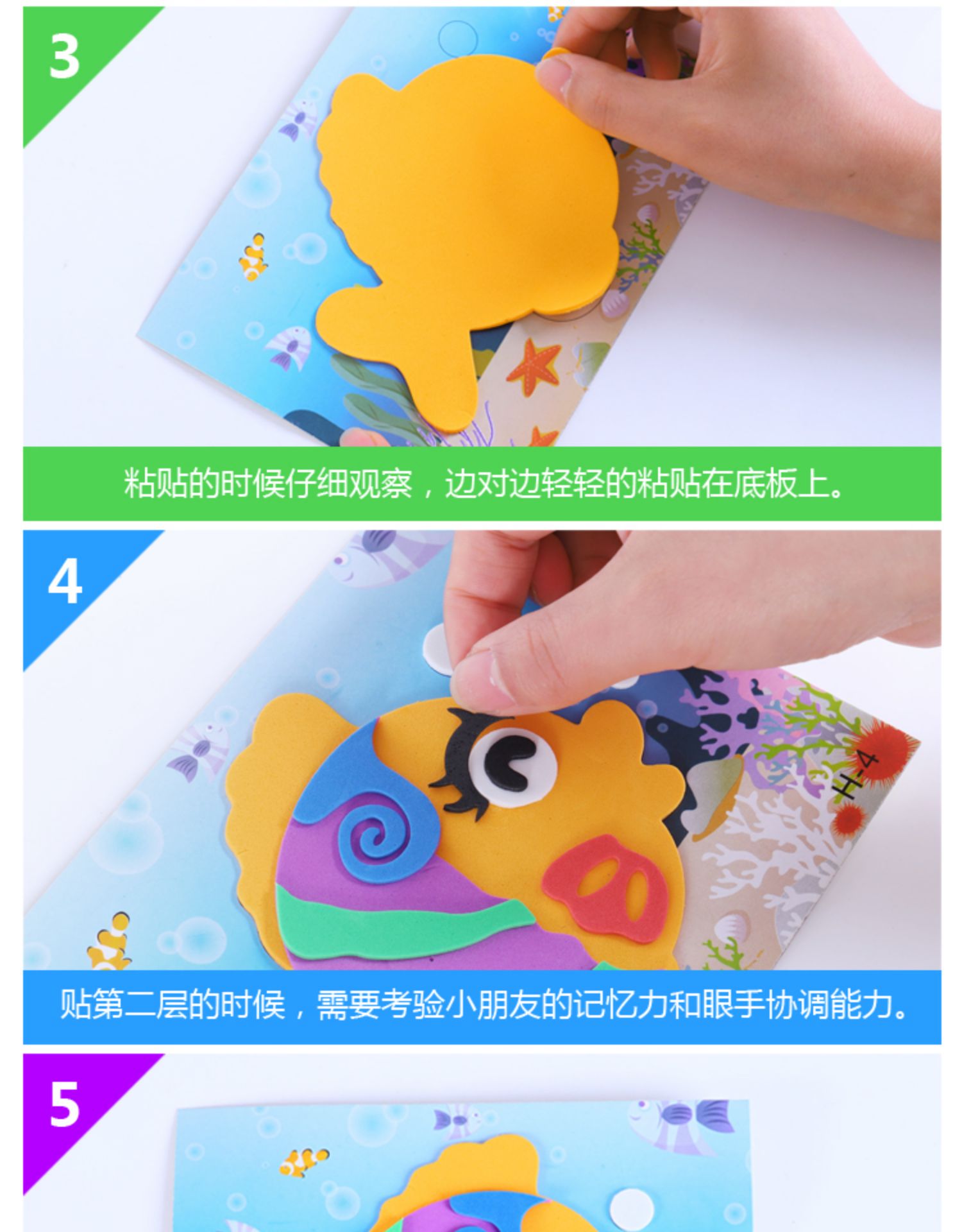 3

粘贴的时候仔细观察，边对边轻轻的粘贴在底板上。

4

H-4

贴第二层的时候，需要考验小朋友的记忆力和眼手协调能力。

5