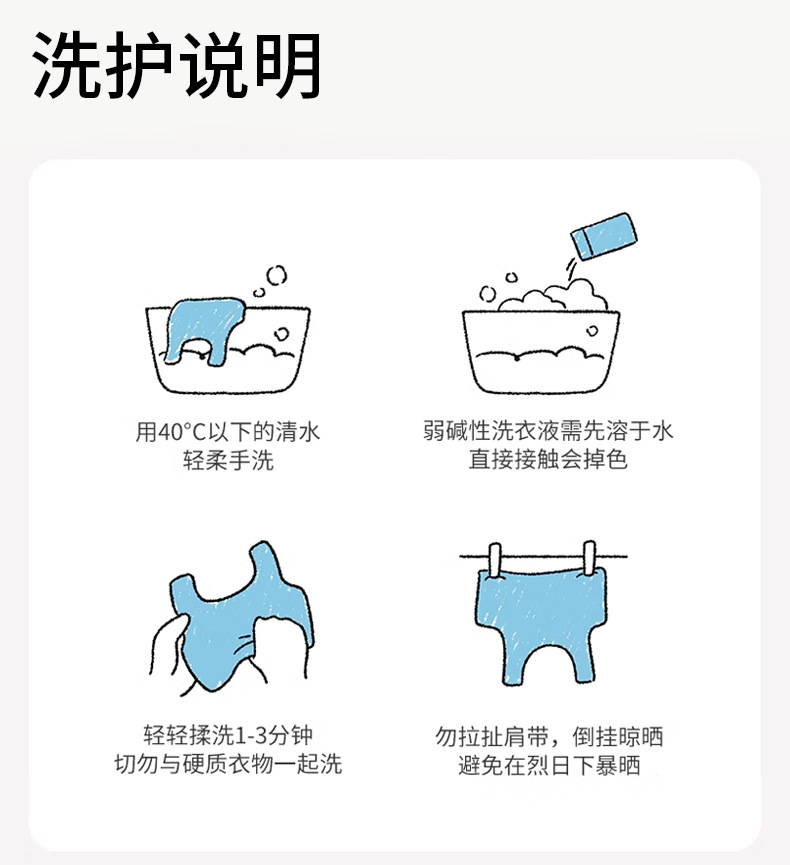 洗护说明

用40°C以下的清水
轻柔手洗

弱碱性洗衣液需先溶于水
直接接触会掉色

轻轻揉洗1-3分钟
切勿与硬质衣物一起洗

勿拉扯肩带，倒挂晾晒
避免在烈日下暴晒