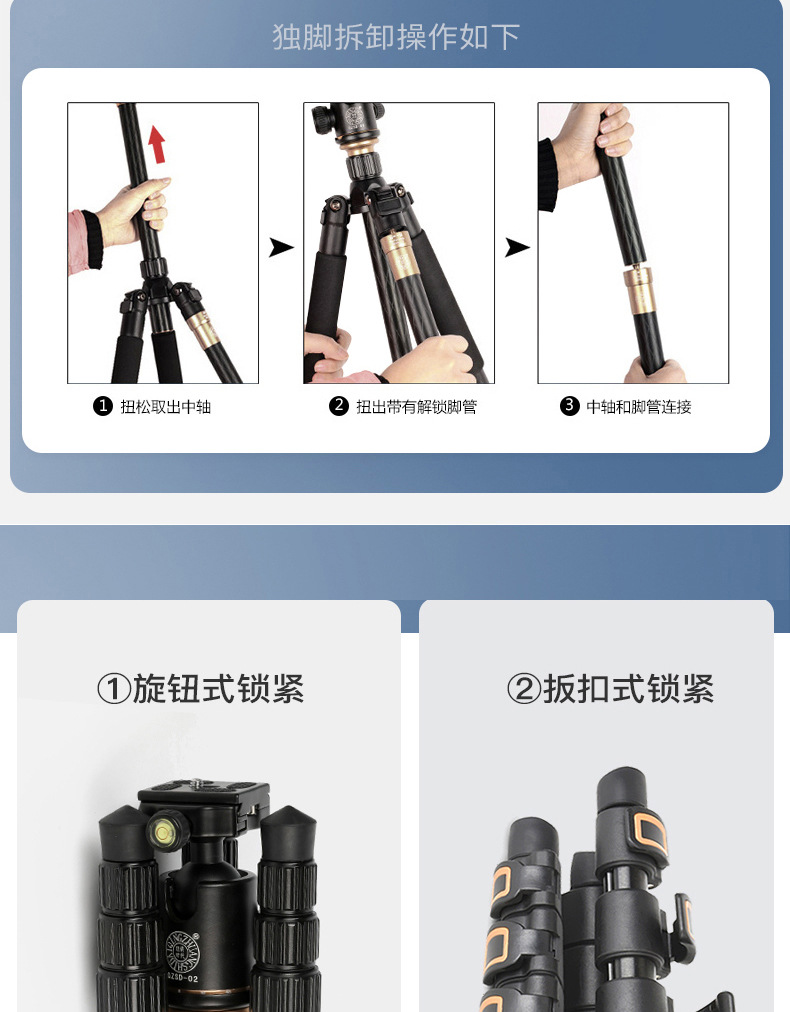 独脚拆卸操作如下

❶ 扭松取出中轴

❷ 扭出带有解锁脚管

❸ 中轴和脚管连接

①旋钮式锁紧

②扳扣式锁紧

SZSD-02