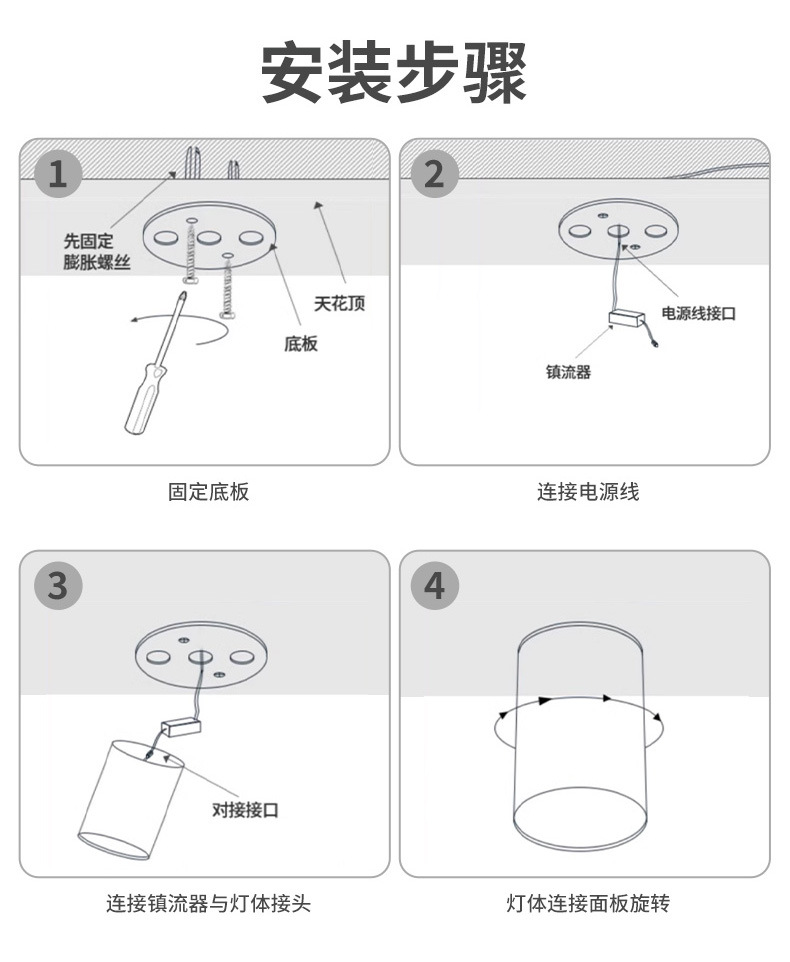 安装步骤

1

先固定膨胀螺丝

天花顶

底板

固定底板

2

电源线接口

镇流器

连接电源线

3

对接接口

连接镇流器与灯体接头

4

灯体连接面板旋转