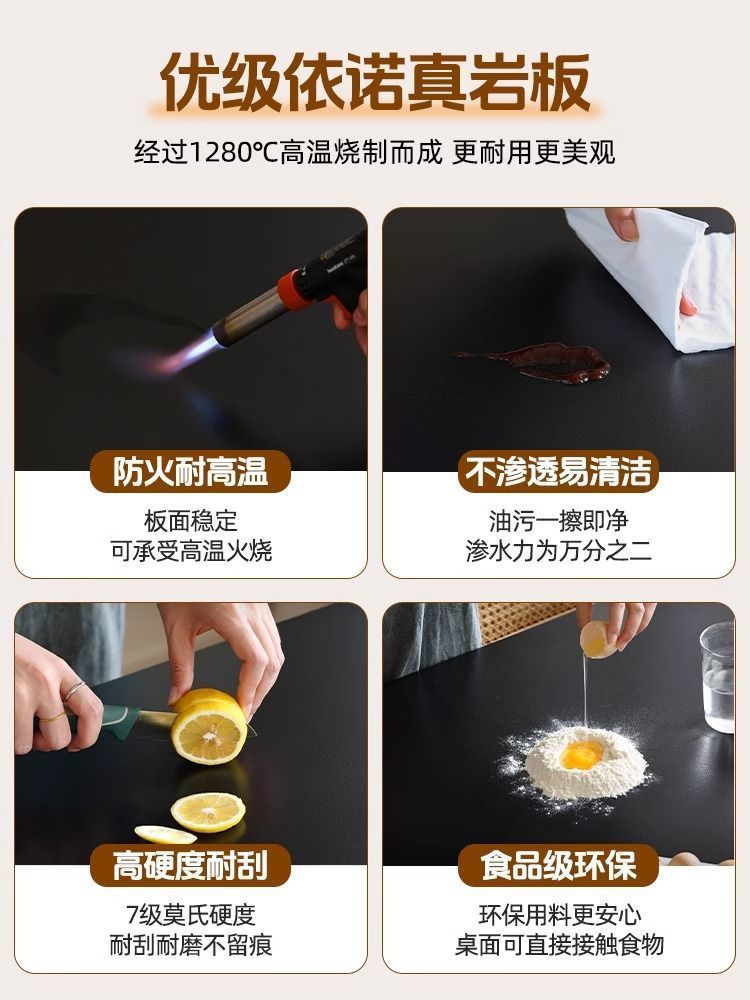 优级依诺真岩板

经过1280℃高温烧制而成 更耐用更美观

防火耐高温

板面稳定
可承受高温火烧

不渗透易清洁

油污一擦即净
渗水力为万分之二

高硬度耐刮

7级莫氏硬度
耐刮耐磨不留痕

食品级环保

环保用料更安心
桌面可直接接触食物