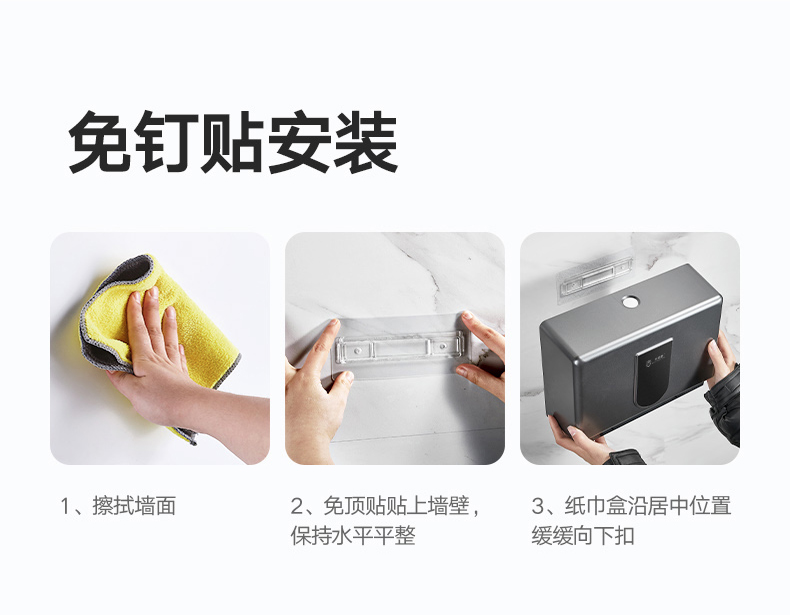 免钉贴安装

1、擦拭墙面

2、免顶贴贴上墙壁，保持水平平整

3、纸巾盒沿居中位置缓缓向下扣