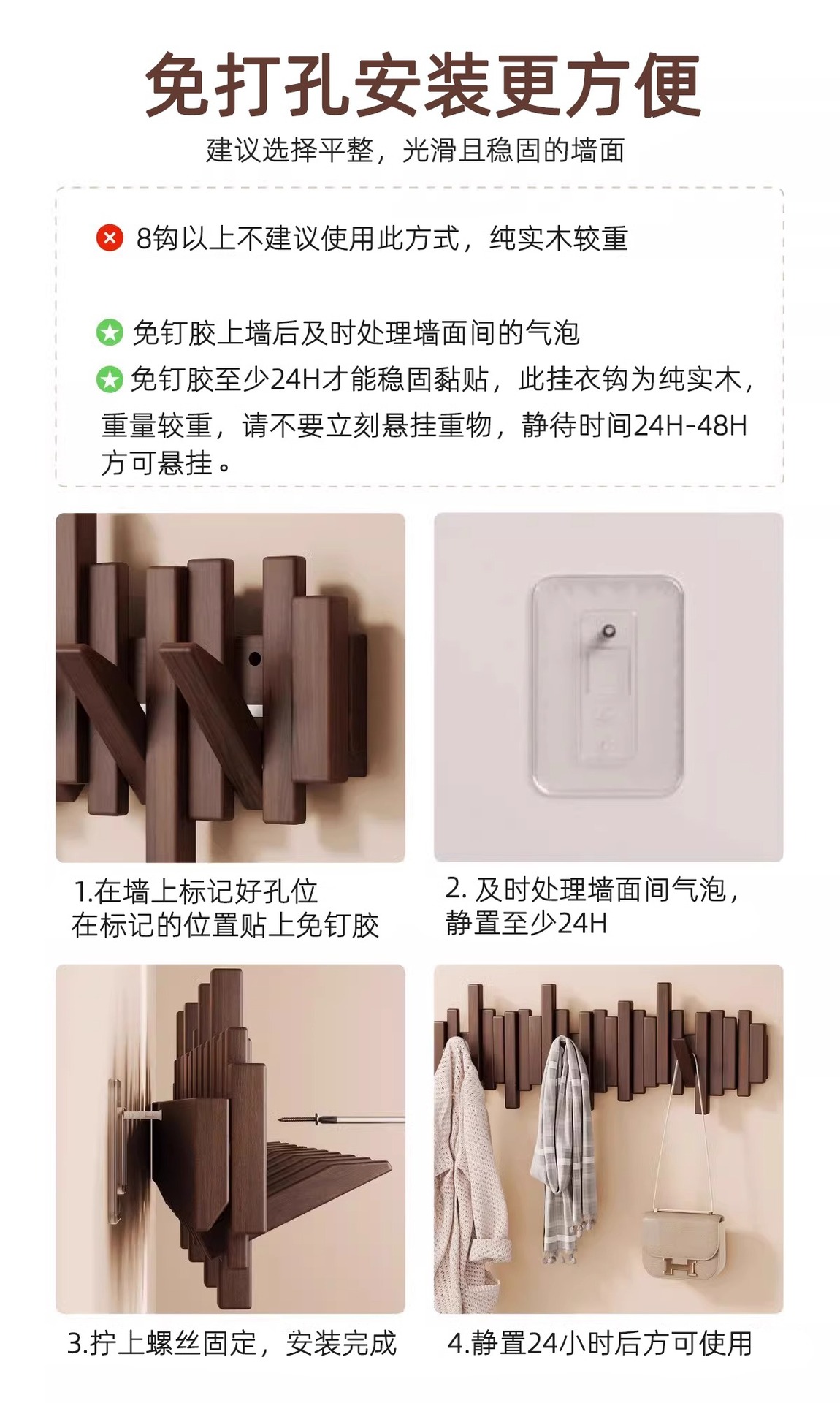 免打孔安装更方便

建议选择平整，光滑且稳固的墙面

8钩以上不建议使用此方式，纯实木较重

免钉胶上墙后及时处理墙面间的气泡

免钉胶至少24H才能稳固黏贴，此挂衣钩为纯实木，重量较重，请不要立刻悬挂重物，静待时间24H-48H方可悬挂。

1.在墙上标记好孔位
在标记的位置贴上免钉胶

2. 及时处理墙面间气泡，
静置至少24H

3.拧上螺丝固定，安装完成

4.静置24小时后方可使用