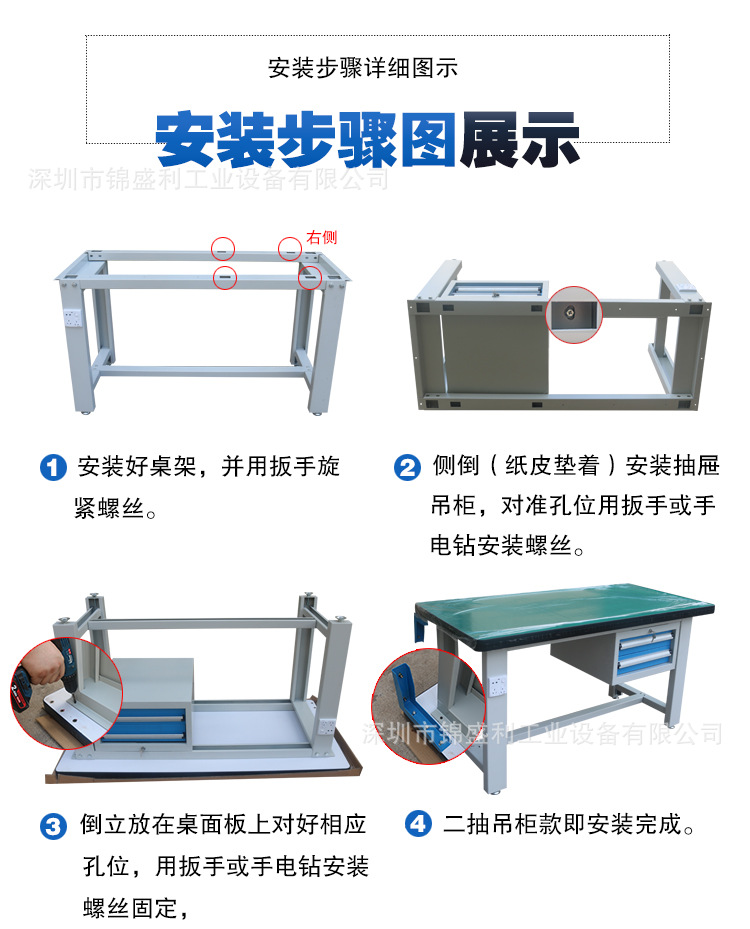 安装步骤详细图示

安装步骤图展示

深圳市锦盛利工业设备有限公司

右侧

1 安装好桌架，并用扳手旋紧螺丝。

2 侧倒（纸皮垫着）安装抽屉吊柜，对准孔位用扳手或手电钻安装螺丝。

深圳市锦盛利工业设备有限公司

3 倒立放在桌面板上对好相应孔位，用扳手或手电钻安装螺丝固定，

4 二抽吊柜款即安装完成。